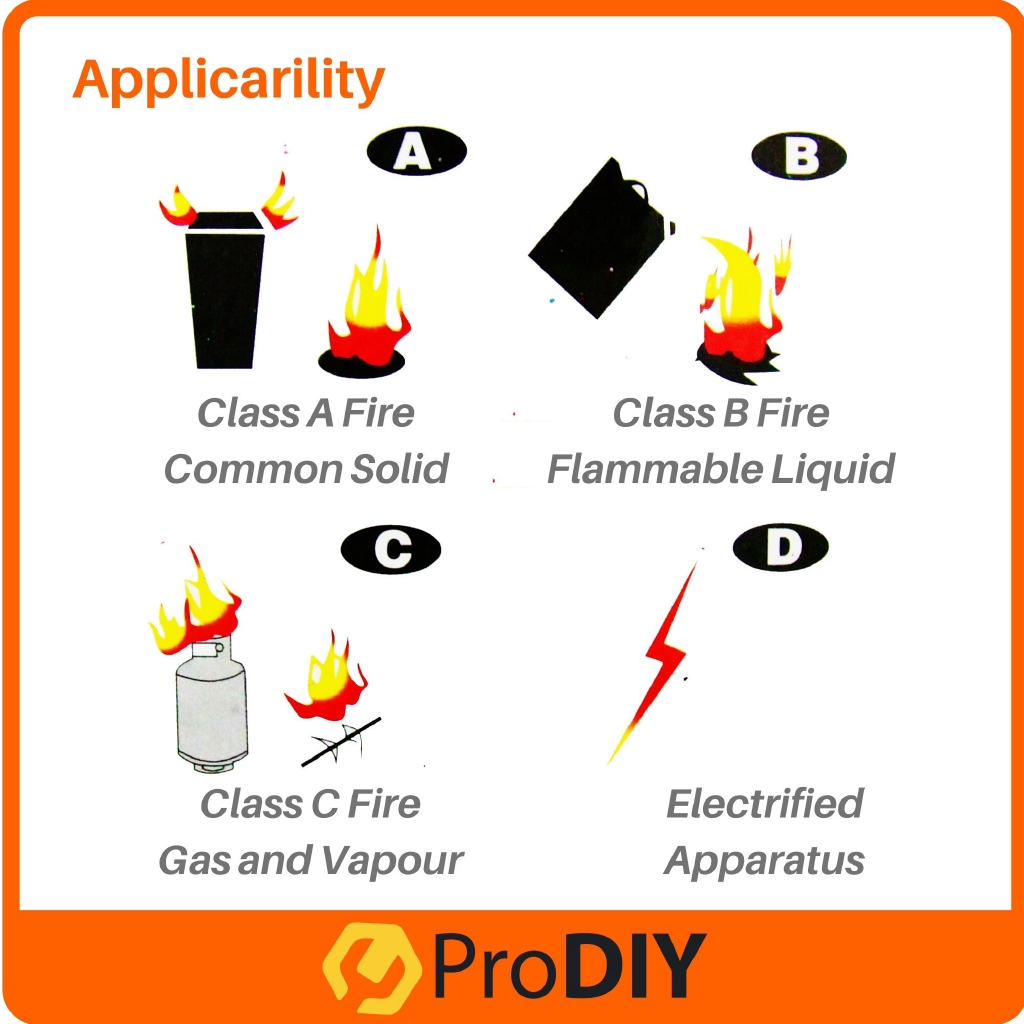 Applicarility

A

Class A Fire
Common Solid

B

Class B Fire
Flammable Liquid

C

Class C Fire
Gas and Vapour

D

Electrified
Apparatus

ProDIY