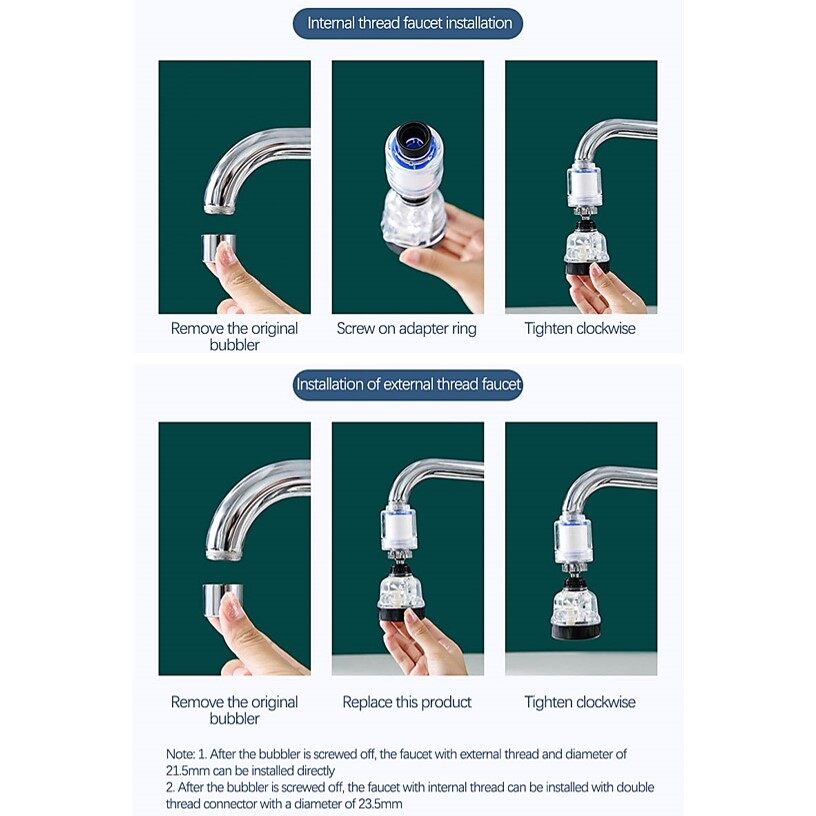 Internal thread faucet installation

Remove the original bubbler

Screw on adapter ring

Tighten clockwise

Installation of external thread faucet

Remove the original bubbler

Replace this product

Tighten clockwise

Note: 1. After the bubbler is screwed off, the faucet with external thread and diameter of 21.5mm can be installed directly
2. After the bubbler is screwed off, the faucet with internal thread can be installed with double thread connector with a diameter of 23.5mm