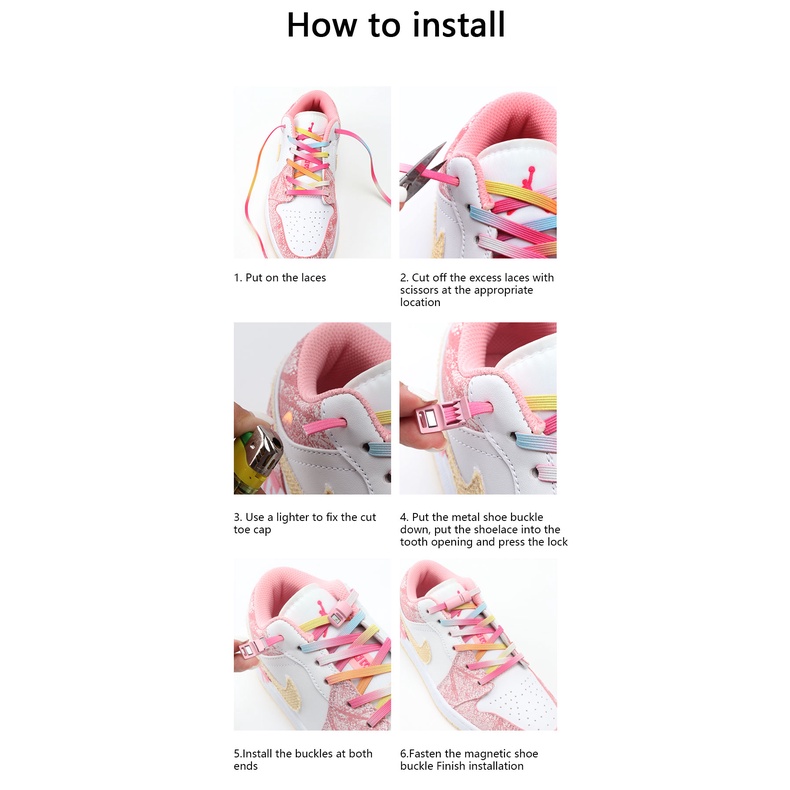 How to install

1. Put on the laces

2. Cut off the excess laces with scissors at the appropriate location

3. Use a lighter to fix the cut toe cap

4. Put the metal shoe buckle down, put the shoelace into the tooth opening and press the lock

5.Install the buckles at both ends

6.Fasten the magnetic shoe buckle Finish installation