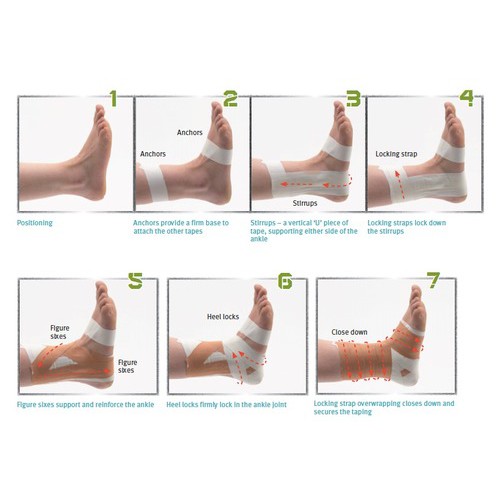 1

Positioning

2

Anchors

Anchors

Anchors provide a firm base to attach the other tapes

3

Stirrups

Stirrups – a vertical 'U' piece of tape, supporting either side of the ankle

4

Locking strap

Locking straps lock down the stirrups

5

Figure sixes

Figure sixes

Figure sixes support and reinforce the ankle

6

Heel locks

Heel locks firmly lock in the ankle joint

7

Close down

Locking strap overwrapping closes down and secures the taping