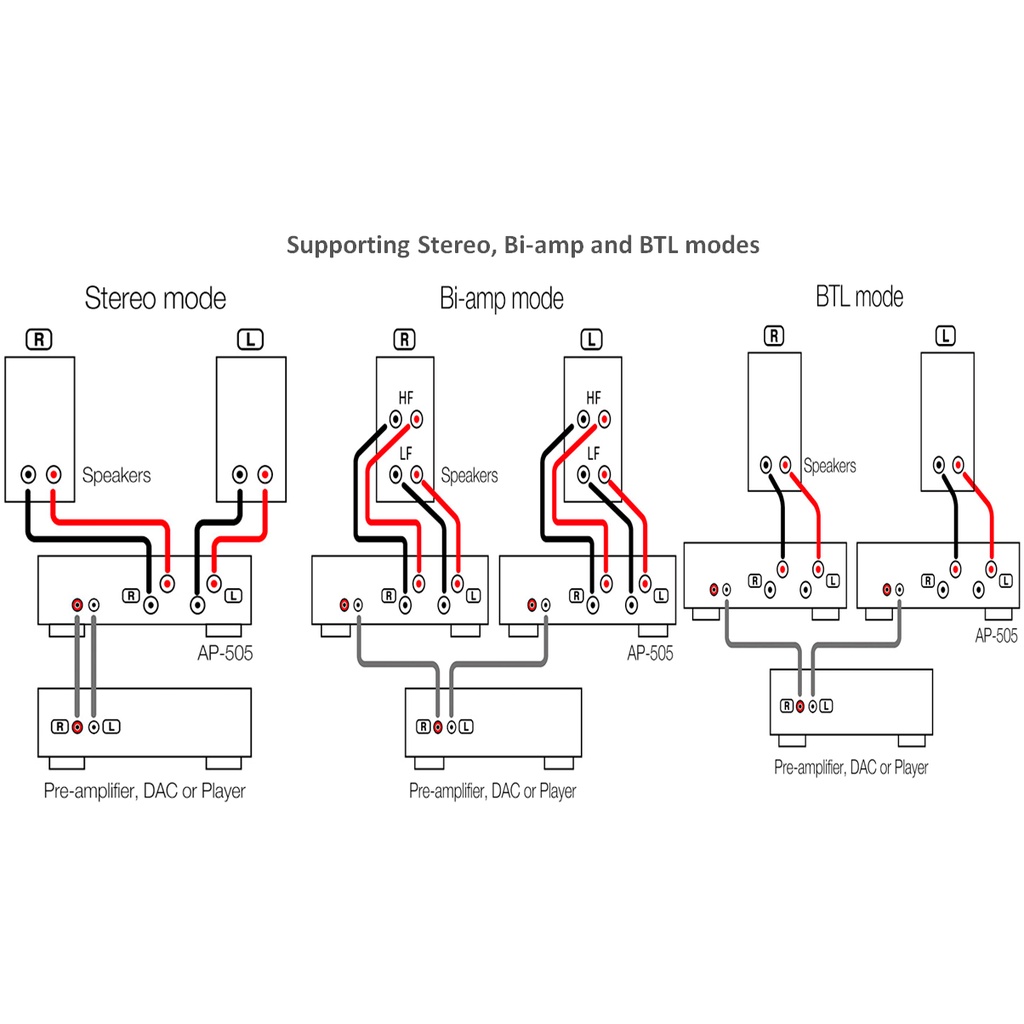 Supporting Stereo, Bi-amp and BTL modes

Stereo mode

R

L

Speakers

R

L

AP-505

R

L

Pre-amplifier, DAC or Player

Bi-amp mode

R

L

HF

LF

Speakers

HF

LF

R

L

R

L

AP-505

R

L

Pre-amplifier, DAC or Player

BTL mode

R

L

Speakers

R

L

R

L

AP-505

R

L

Pre-amplifier, DAC or Player