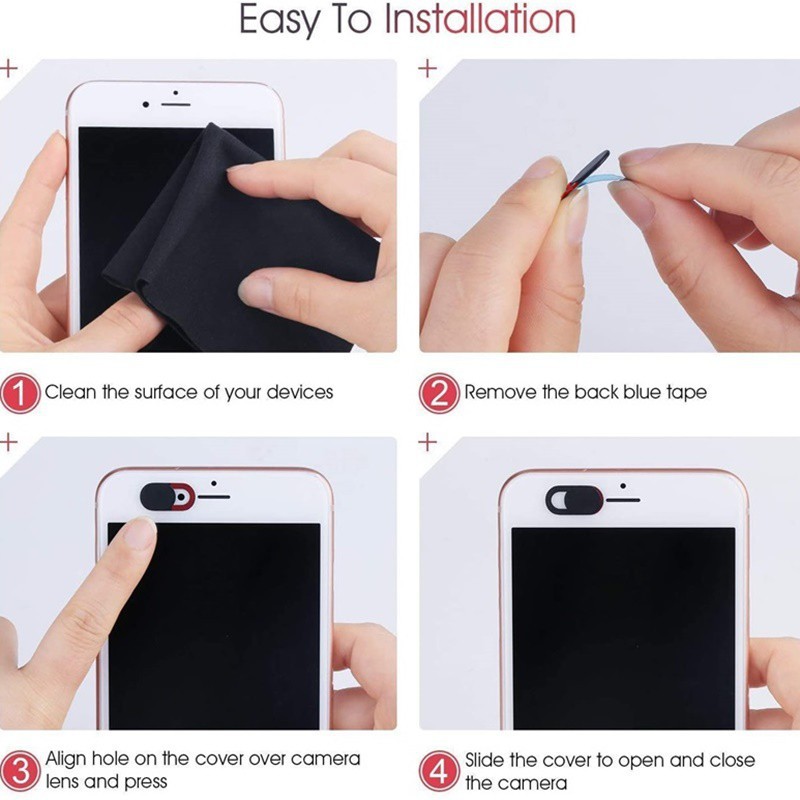 Easy To Installation

1 Clean the surface of your devices

2 Remove the back blue tape

3 Align hole on the cover over camera lens and press

4 Slide the cover to open and close the camera