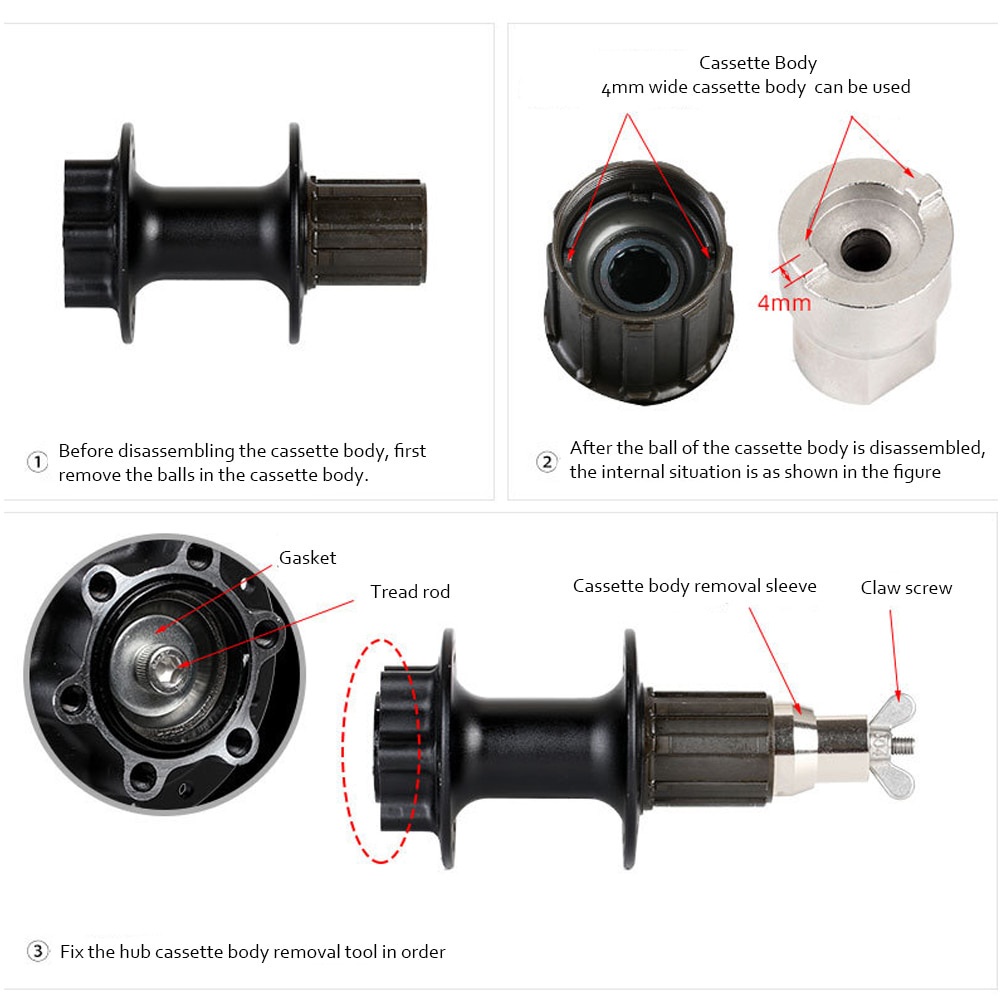 ① Before disassembling the cassette body, first remove the balls in the cassette body.

Cassette Body
4mm wide cassette body can be used

4mm

② After the ball of the cassette body is disassembled, the internal situation is as shown in the figure

Gasket

Tread rod

Cassette body removal sleeve

Claw screw

③ Fix the hub cassette body removal tool in order