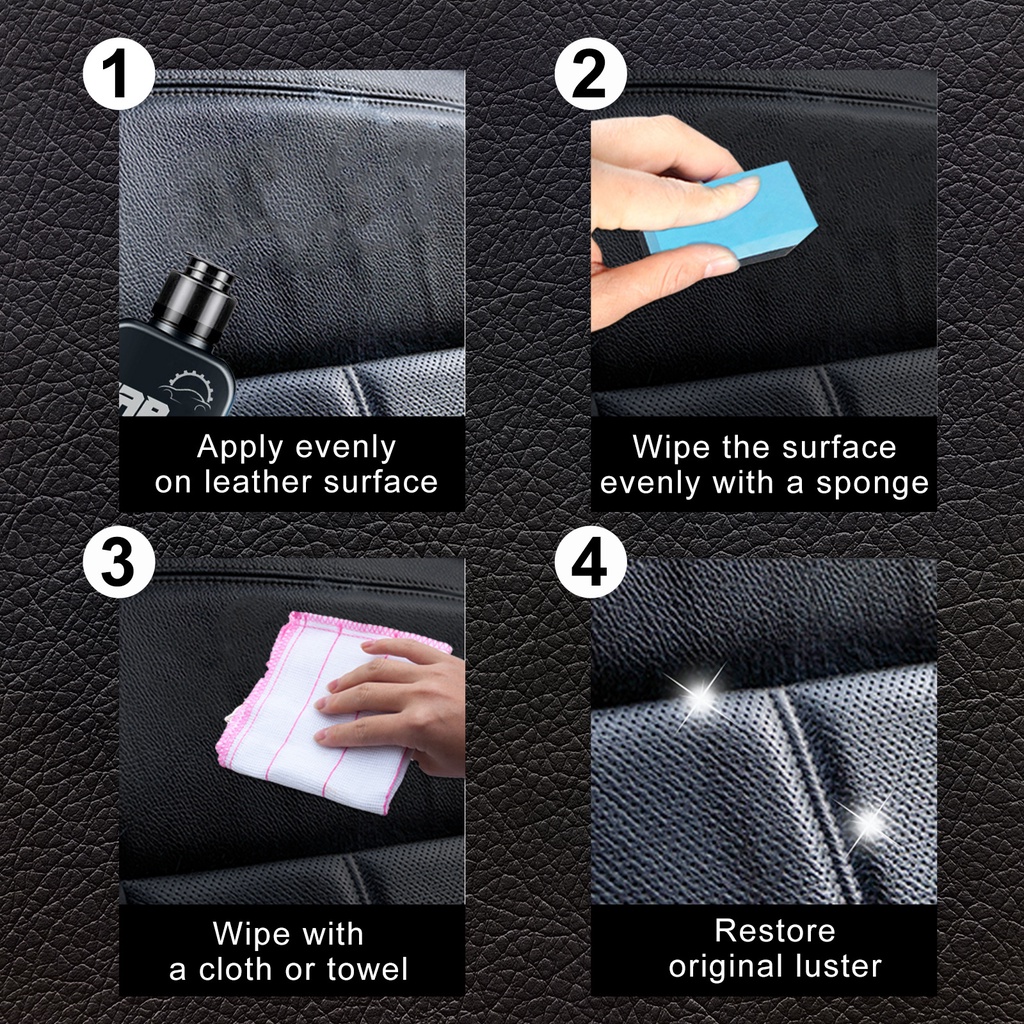 1

Apply evenly on leather surface

2

Wipe the surface evenly with a sponge

3

Wipe with a cloth or towel

4

Restore original luster