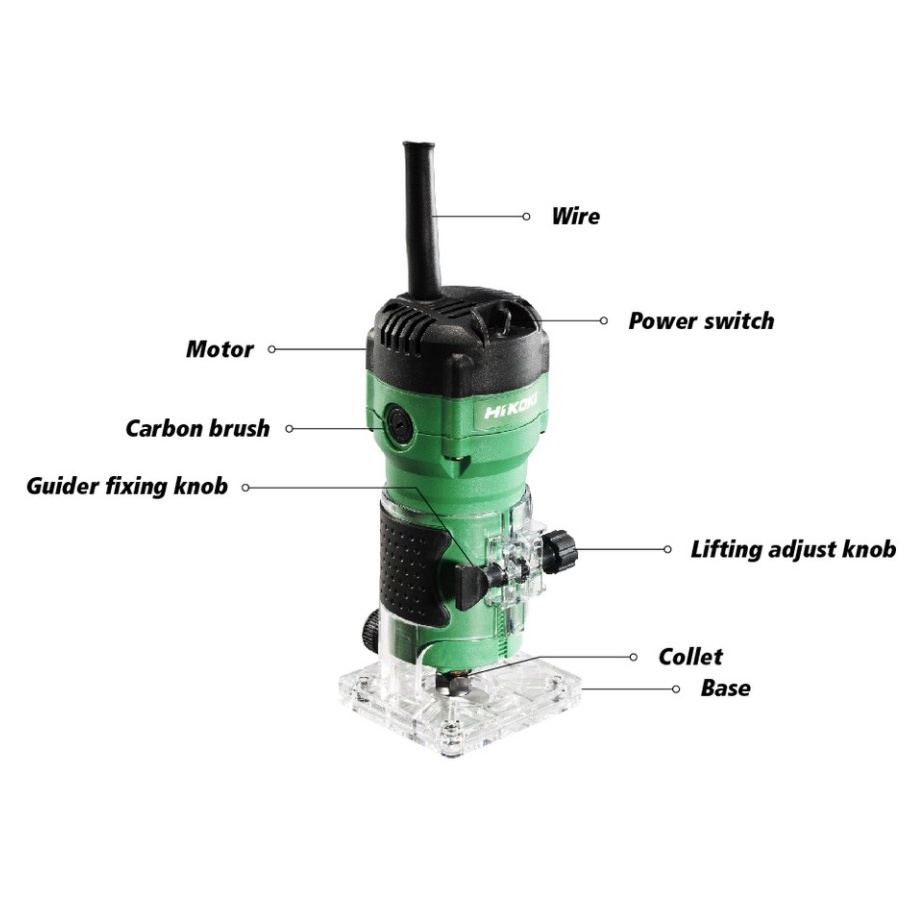 Wire

Power switch

Motor

Carbon brush

HiKOKI

Guider fixing knob

Lifting adjust knob

Collet

Base