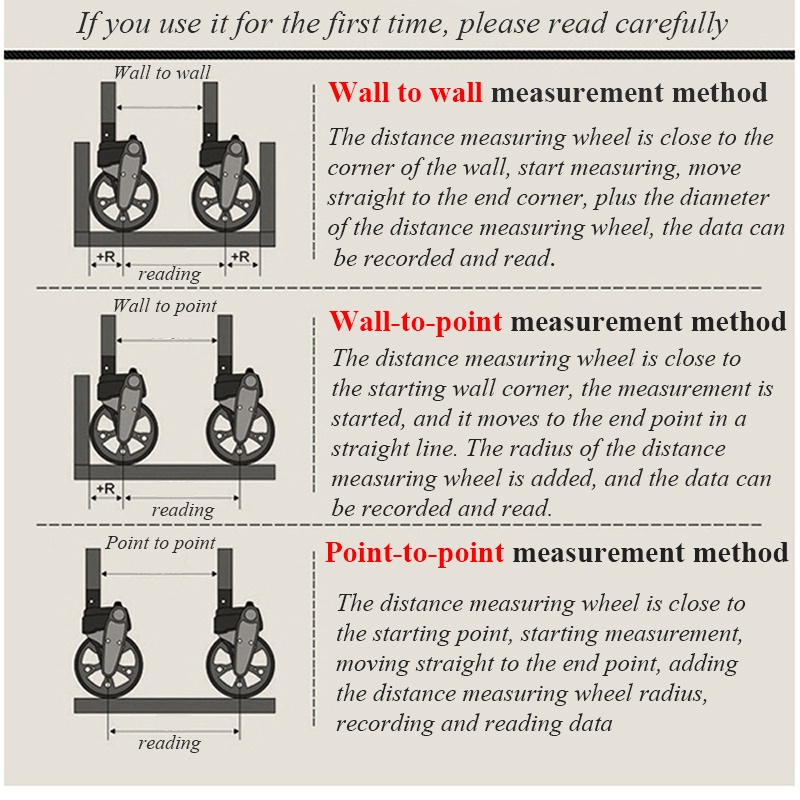 If you use it for the first time, please read carefully

Wall to wall

+R

reading

+R

Wall to wall measurement method

The distance measuring wheel is close to the corner of the wall, start measuring, move straight to the end corner, plus the diameter of the distance measuring wheel, the data can be recorded and read.

Wall to point

+R

reading

Wall-to-point measurement method

The distance measuring wheel is close to the starting wall corner, the measurement is started, and it moves to the end point in a straight line. The radius of the distance measuring wheel is added, and the data can be recorded and read.

Point to point

reading

Point-to-point measurement method

The distance measuring wheel is close to the starting point, starting measurement, moving straight to the end point, adding the distance measuring wheel radius, recording and reading data