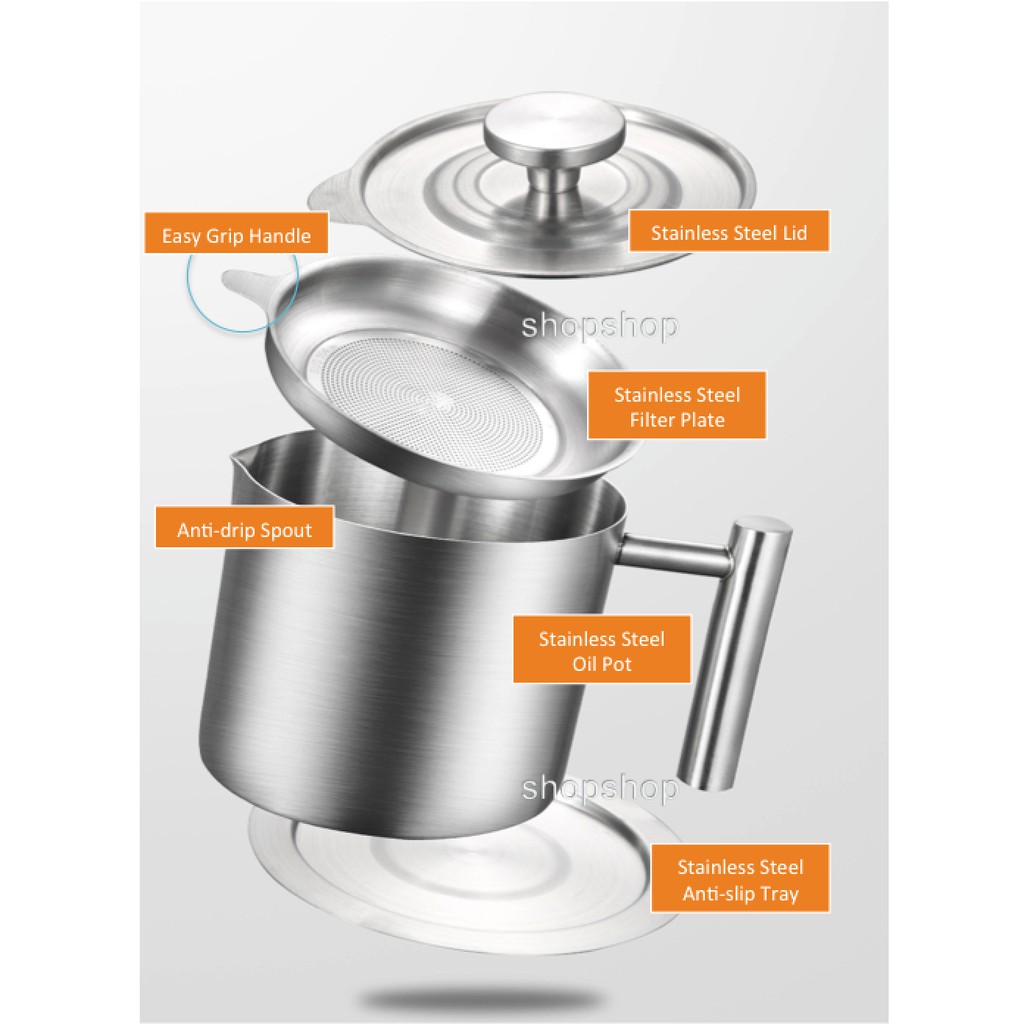 Easy Grip Handle

Stainless Steel Lid

shopshop

Stainless Steel Filter Plate

Anti-drip Spout

Stainless Steel Oil Pot

shopshop

Stainless Steel Anti-slip Tray