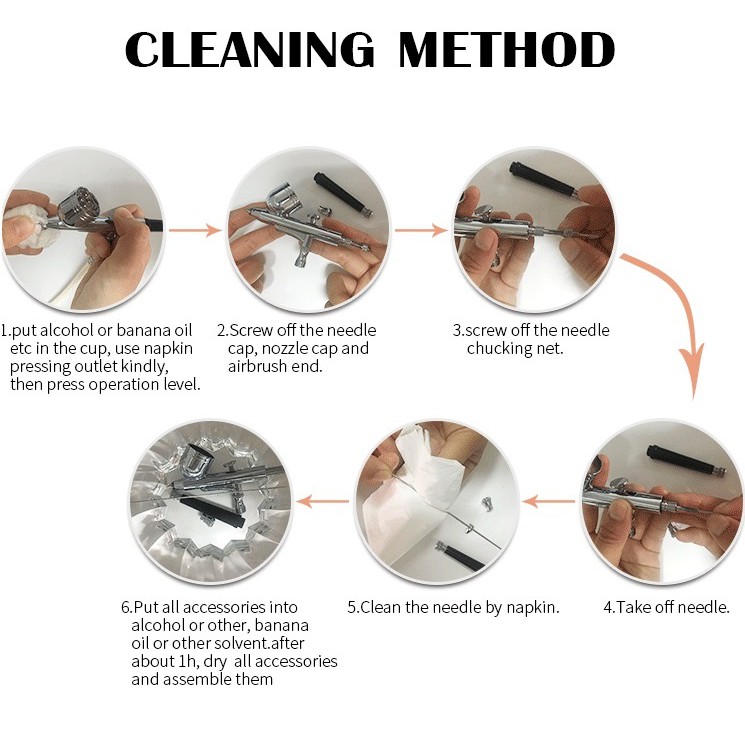 CLEANING METHOD

1.put alcohol or banana oil etc in the cup, use napkin pressing outlet kindly, then press operation level.

2.Screw off the needle cap, nozzle cap and airbrush end.

3.screw off the needle chucking net.

4.Take off needle.

5.Clean the needle by napkin.

6.Put all accessories into alcohol or other, banana oil or other solvent.after about 1h, dry all accessories and assemble them