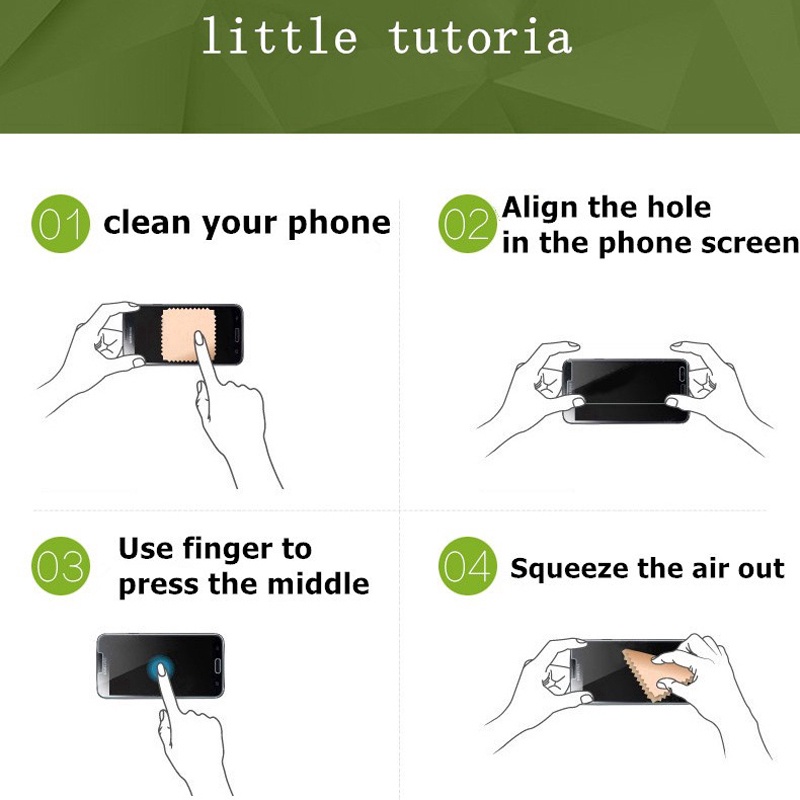 little tutoria

01 clean your phone

02 Align the hole in the phone screen

03 Use finger to press the middle

04 Squeeze the air out