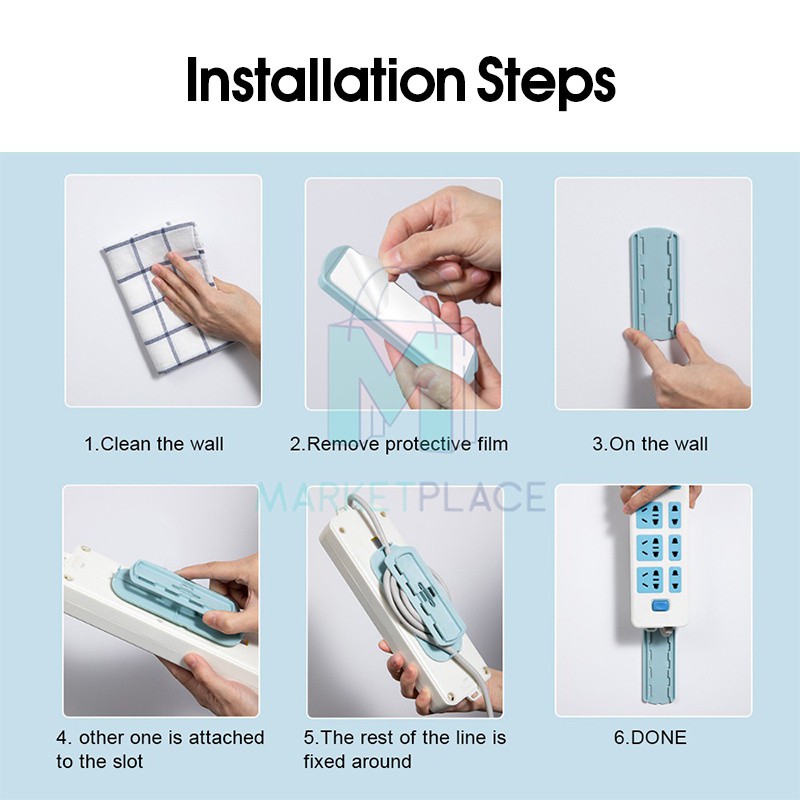 Installation Steps

1.Clean the wall

2.Remove protective film

3.On the wall

MARKETPLACE

4. other one is attached to the slot

5.The rest of the line is fixed around

6.DONE