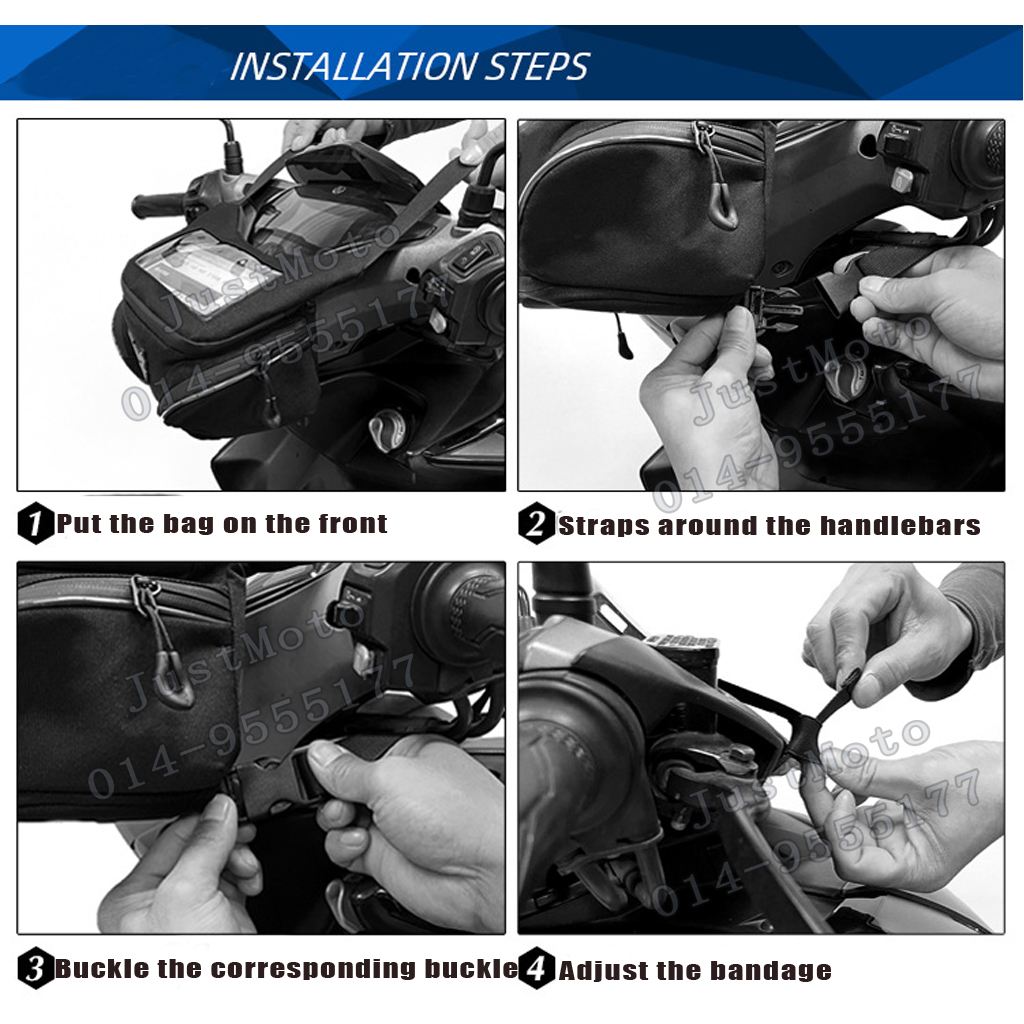 INSTALLATION STEPS

JustMoto
014-9555177

JustMoto
014-9555177

1 Put the bag on the front

2 Straps around the handlebars

JustMoto
014-9555177

JustMoto
014-9555177

3 Buckle the corresponding buckle

4 Adjust the bandage