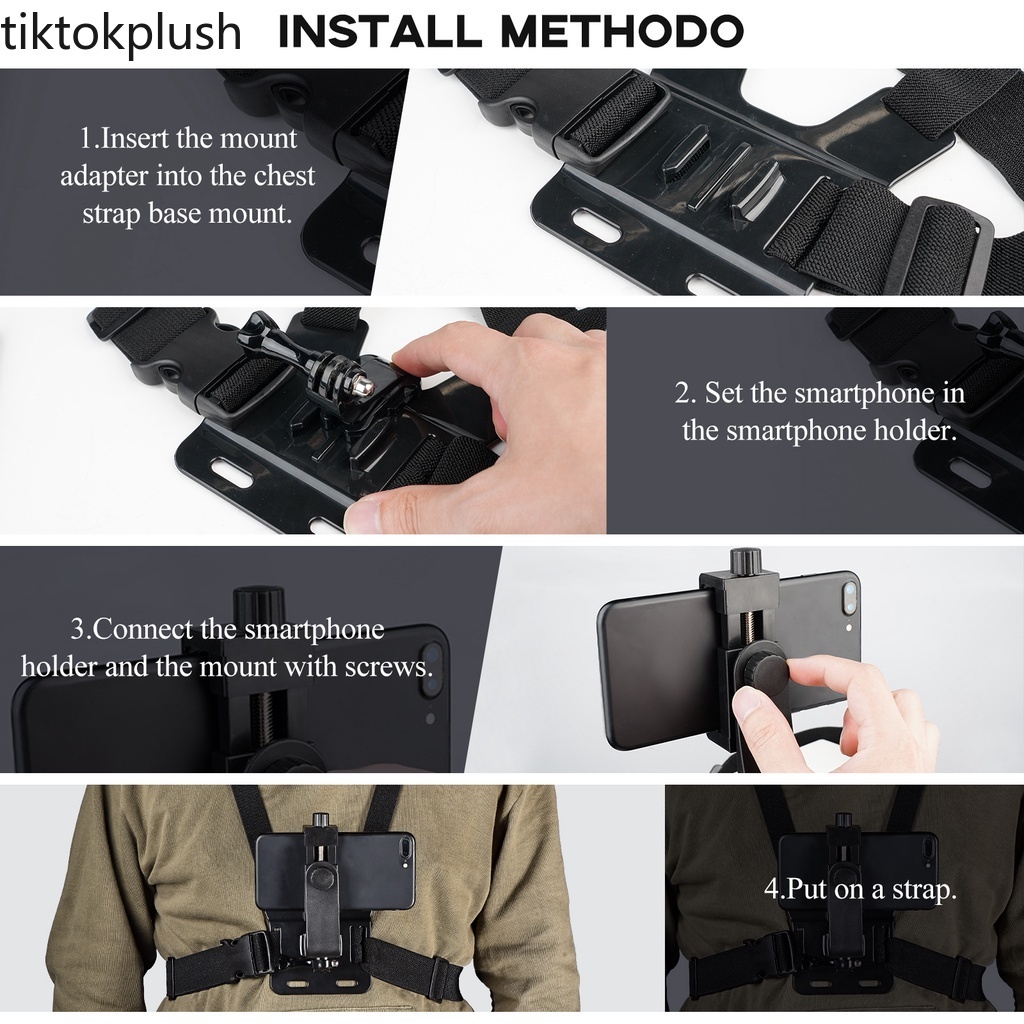 tiktokplush INSTALL METHODO

1.Insert the mount adapter into the chest strap base mount.

2. Set the smartphone in the smartphone holder.

3.Connect the smartphone holder and the mount with screws.

4.Put on a strap.