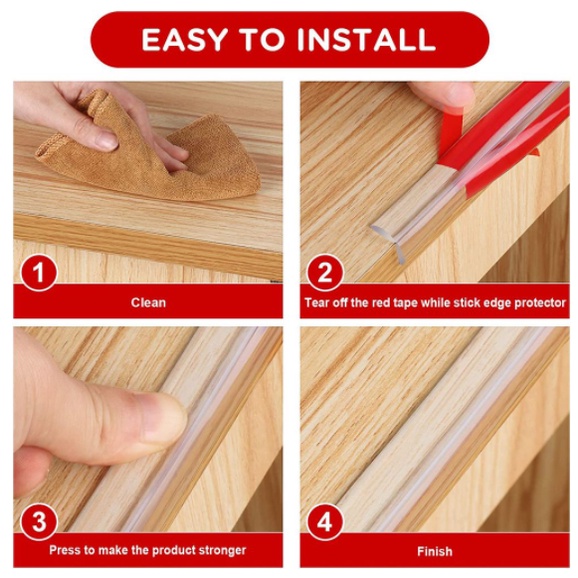 EASY TO INSTALL

1
Clean

2
Tear off the red tape while stick edge protector

3
Press to make the product stronger

4
Finish