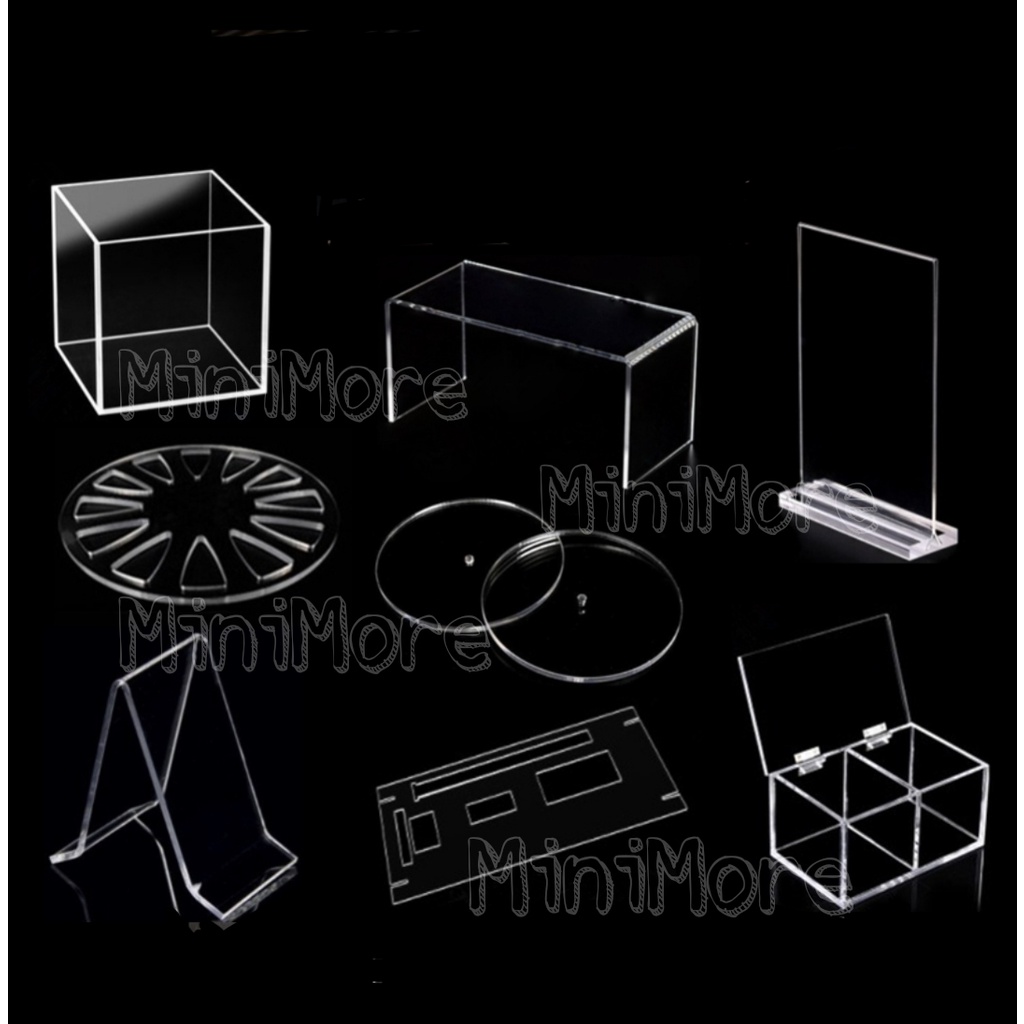 MiniMore
MiniMore
MiniMore
MiniMore