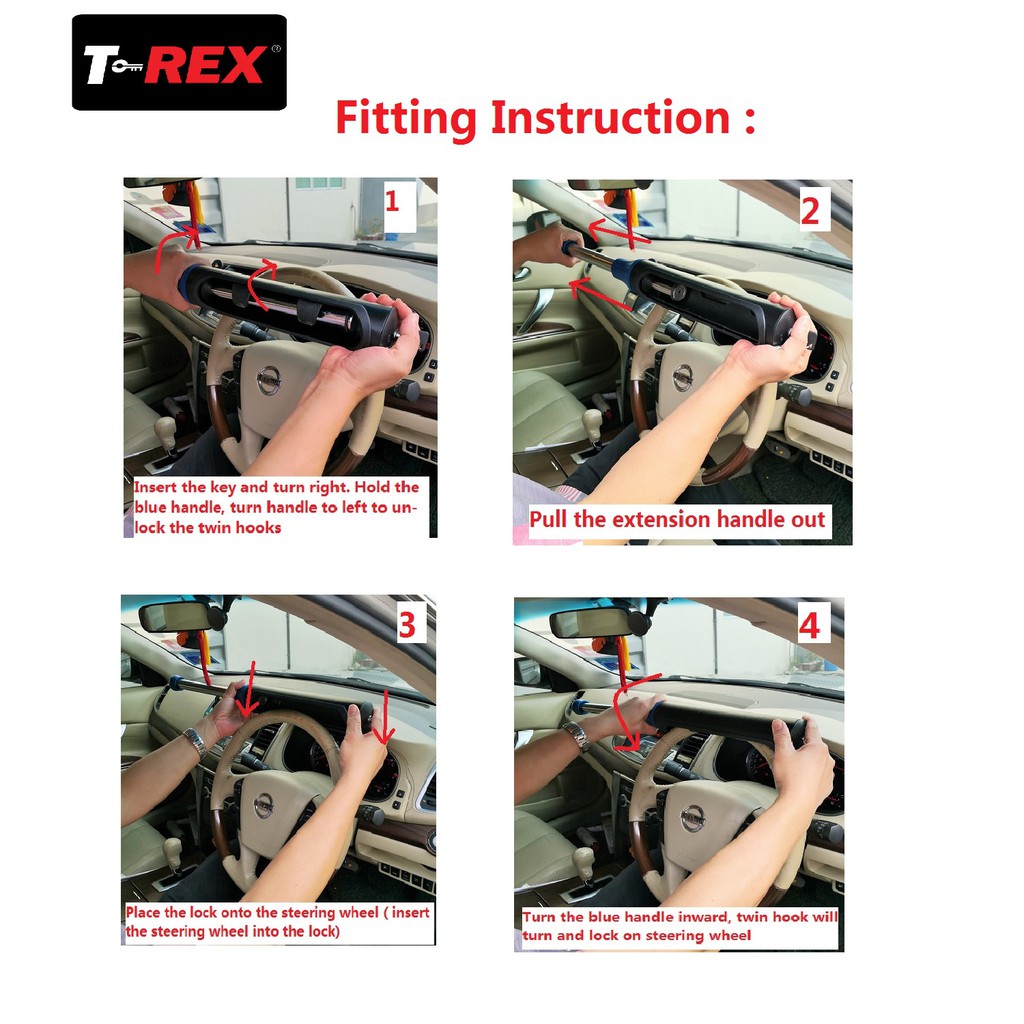 T-REX®

Fitting Instruction :

1

Insert the key and turn right. Hold the blue handle, turn handle to left to unlock the twin hooks

2

Pull the extension handle out

3

Place the lock onto the steering wheel ( insert the steering wheel into the lock)

4

Turn the blue handle inward, twin hook will turn and lock on steering wheel