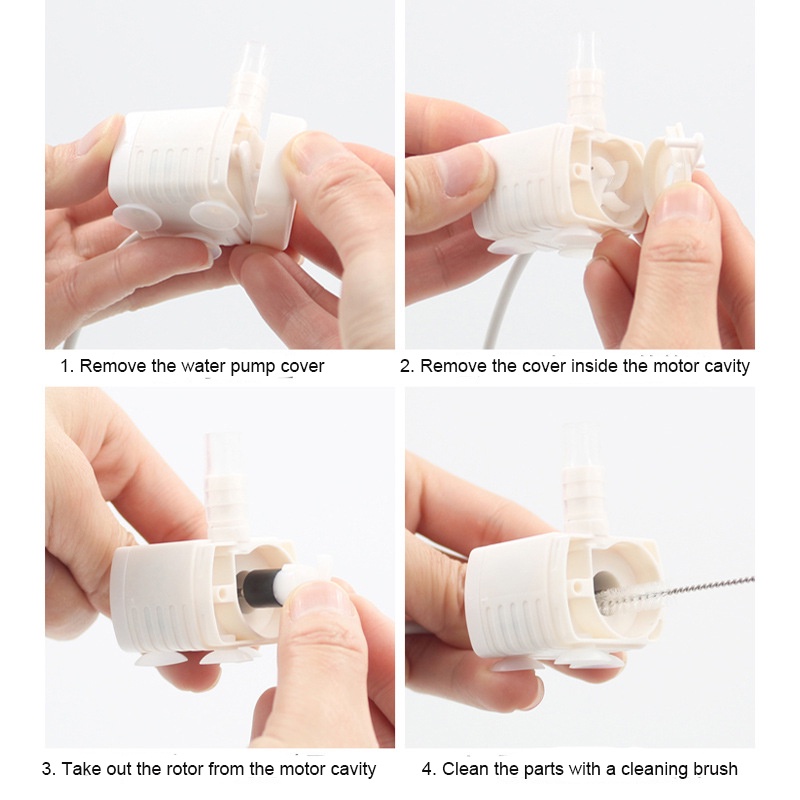 1. Remove the water pump cover

2. Remove the cover inside the motor cavity

3. Take out the rotor from the motor cavity

4. Clean the parts with a cleaning brush