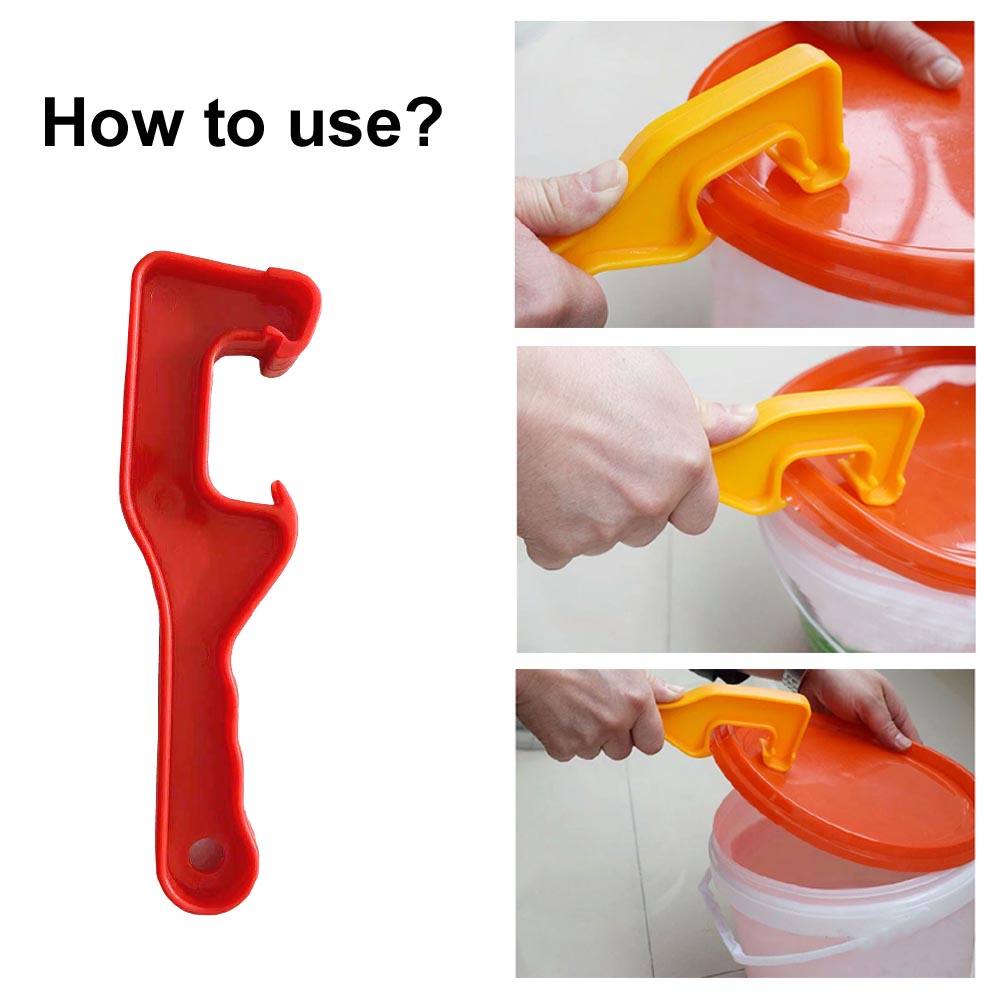 How to use?