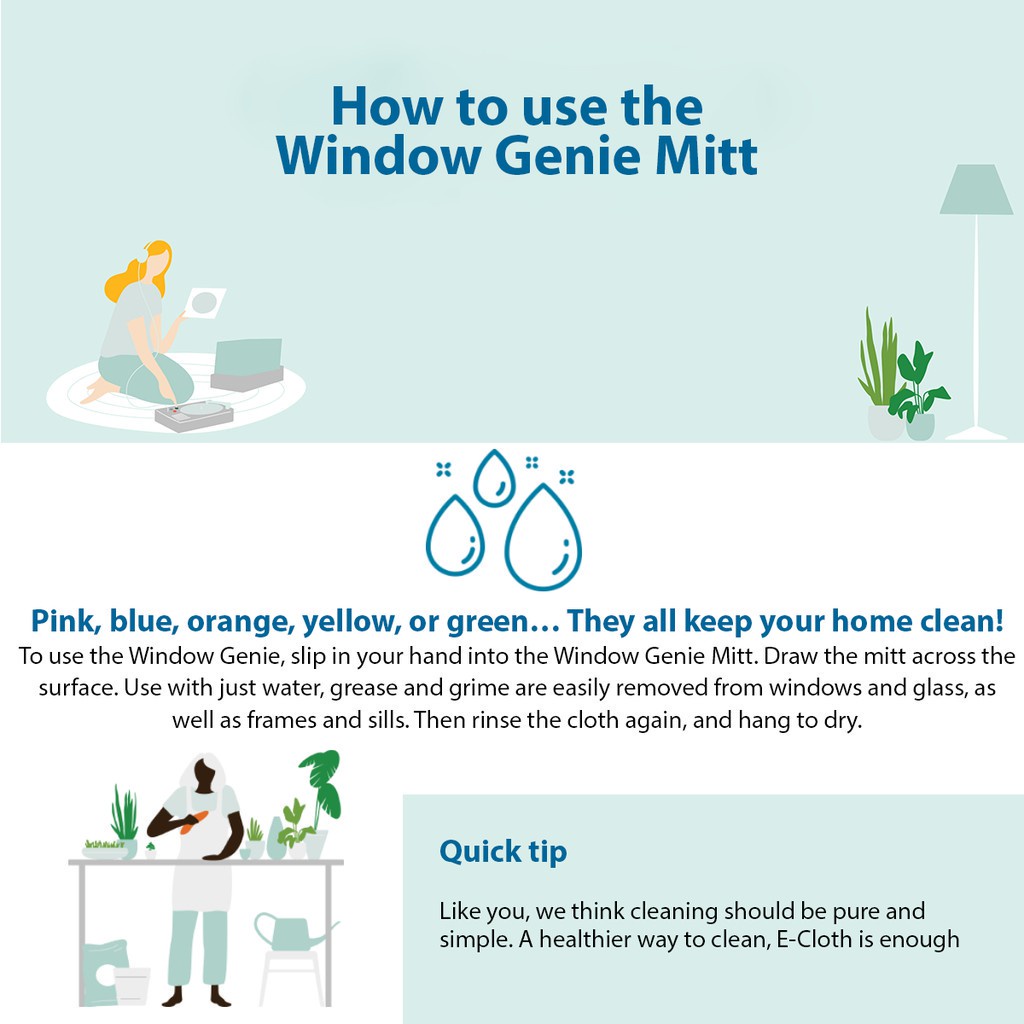 How to use the Window Genie Mitt

Pink, blue, orange, yellow, or green… They all keep your home clean!

To use the Window Genie, slip in your hand into the Window Genie Mitt. Draw the mitt across the surface. Use with just water, grease and grime are easily removed from windows and glass, as well as frames and sills. Then rinse the cloth again, and hang to dry.

Quick tip

Like you, we think cleaning should be pure and simple. A healthier way to clean, E-Cloth is enough