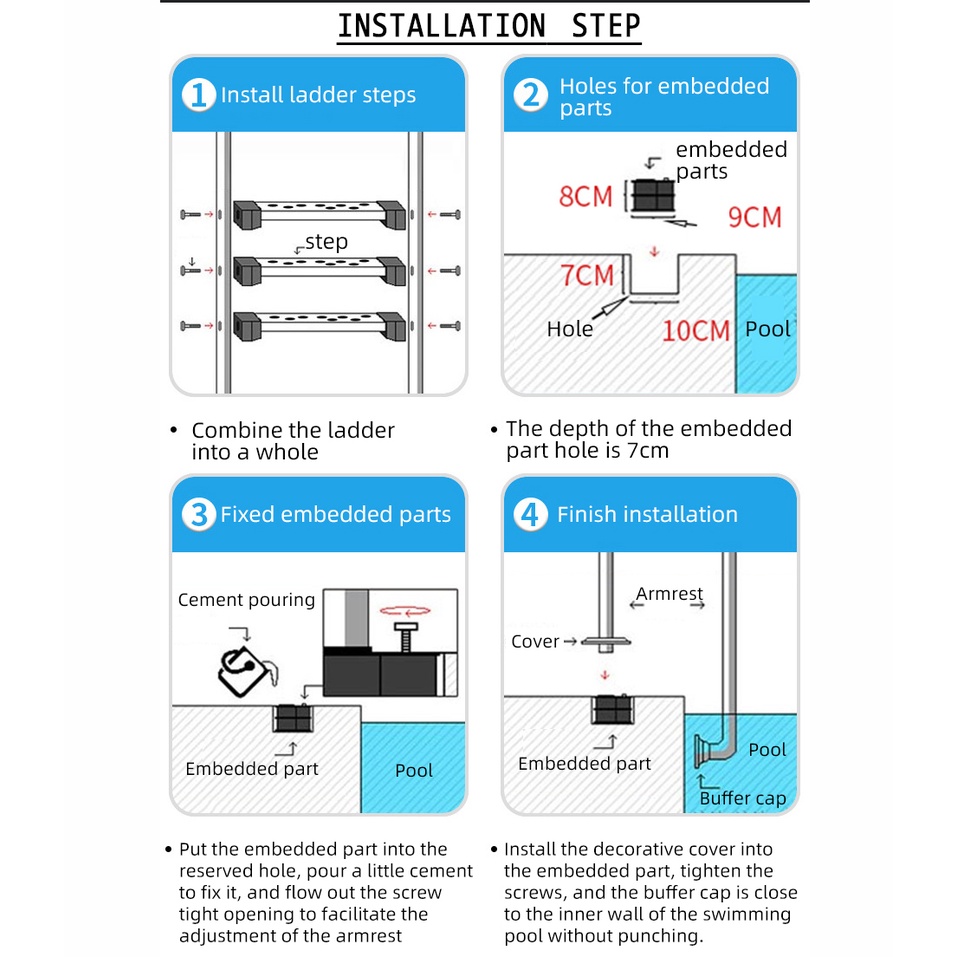 INSTALLATION STEP

1 Install ladder steps

step

• Combine the ladder into a whole

2 Holes for embedded parts

embedded parts

8CM

9CM

7CM

Hole

10CM

Pool

• The depth of the embedded part hole is 7cm

3 Fixed embedded parts

Cement pouring

Embedded part

Pool

• Put the embedded part into the reserved hole, pour a little cement to fix it, and flow out the screw tight opening to facilitate the adjustment of the armrest

4 Finish installation

Armrest

Cover

Embedded part

Pool

Buffer cap

• Install the decorative cover into the embedded part, tighten the screws, and the buffer cap is close to the inner wall of the swimming pool without punching.