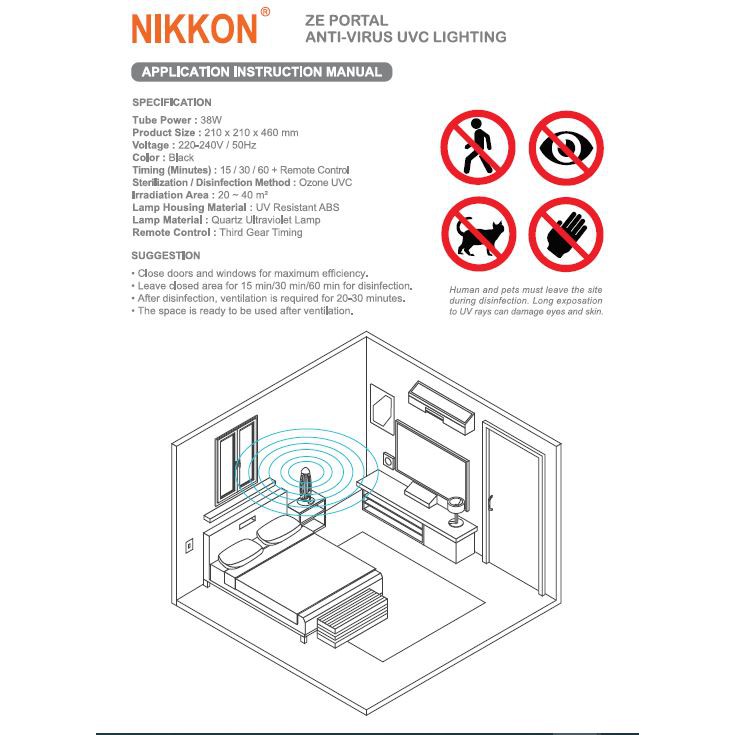 NIKKON®

ZE PORTAL
ANTI-VIRUS UVC LIGHTING

APPLICATION INSTRUCTION MANUAL

SPECIFICATION

Tube Power : 38W
Product Size : 210 x 210 x 460 mm
Voltage : 220-240V / 50Hz
Color : Black
Timing (Minutes) : 15 / 30 / 60 + Remote Control
Sterilization / Disinfection Method : Ozone UVC
Irradiation Area : 20 ~ 40 m²
Lamp Housing Material : UV Resistant ABS
Lamp Material : Quartz Ultraviolet Lamp
Remote Control : Third Gear Timing

SUGGESTION

• Close doors and windows for maximum efficiency.
• Leave closed area for 15 min/30 min/60 min for disinfection.
• After disinfection, ventilation is required for 20-30 minutes.
• The space is ready to be used after ventilation.

Human and pets must leave the site during disinfection. Long exposation to UV rays can damage eyes and skin.