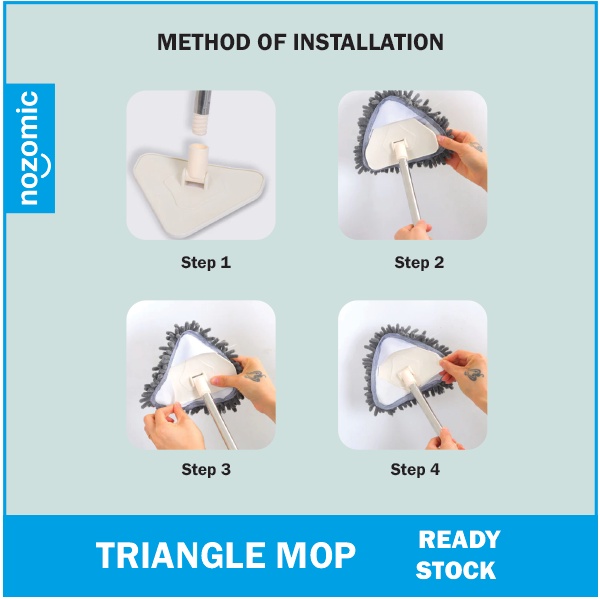 METHOD OF INSTALLATION

nozomic

Step 1

Step 2

Step 3

Step 4

TRIANGLE MOP

READY STOCK