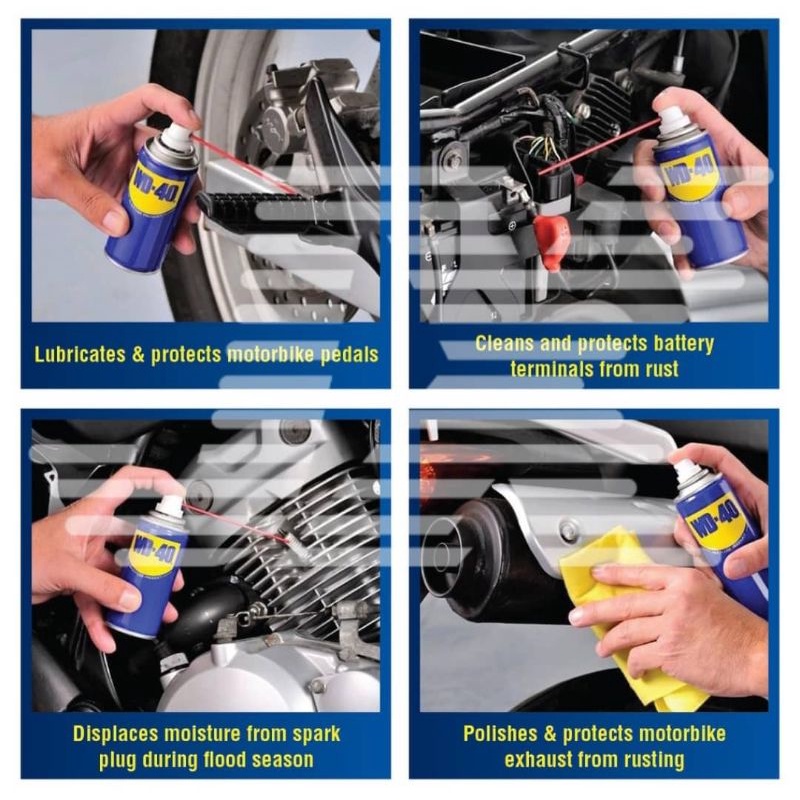 WD-40

Lubricates & protects motorbike pedals

WD-40

Cleans and protects battery terminals from rust

WD-40

Displaces moisture from spark plug during flood season

WD-40

Polishes & protects motorbike exhaust from rusting