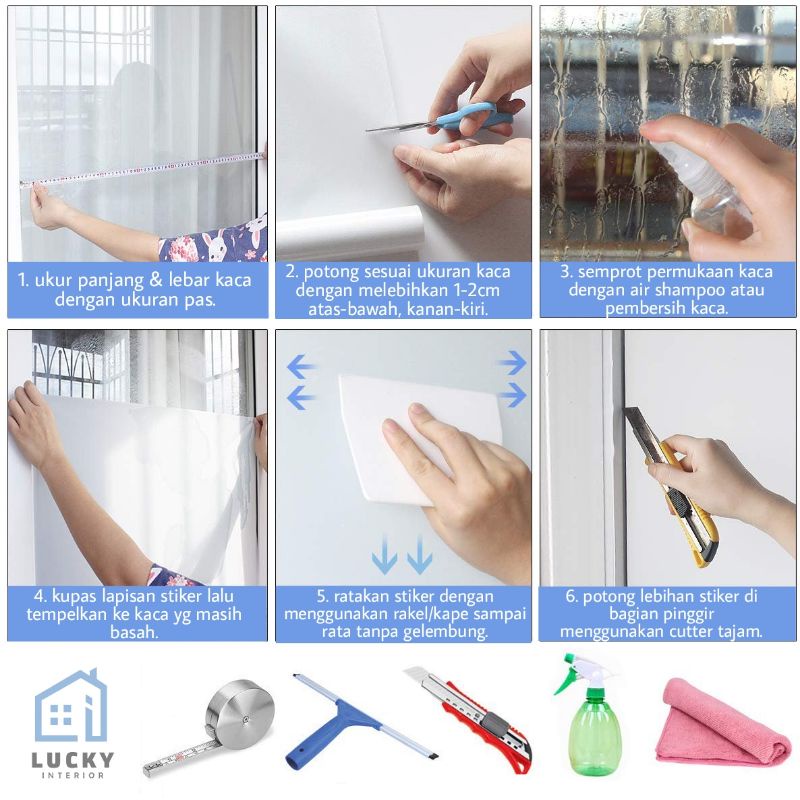 1. ukur panjang & lebar kaca dengan ukuran pas.

2. potong sesuai ukuran kaca dengan melebihkan 1-2cm atas-bawah, kanan-kiri.

3. semprot permukaan kaca dengan air shampoo atau pembersih kaca.

4. kupas lapisan stiker lalu tempelkan ke kaca yg masih basah.

5. ratakan stiker dengan menggunakan rakel/kape sampai rata tanpa gelembung.

6. potong lebihan stiker di bagian pinggir menggunakan cutter tajam.

LUCKY
INTERIOR