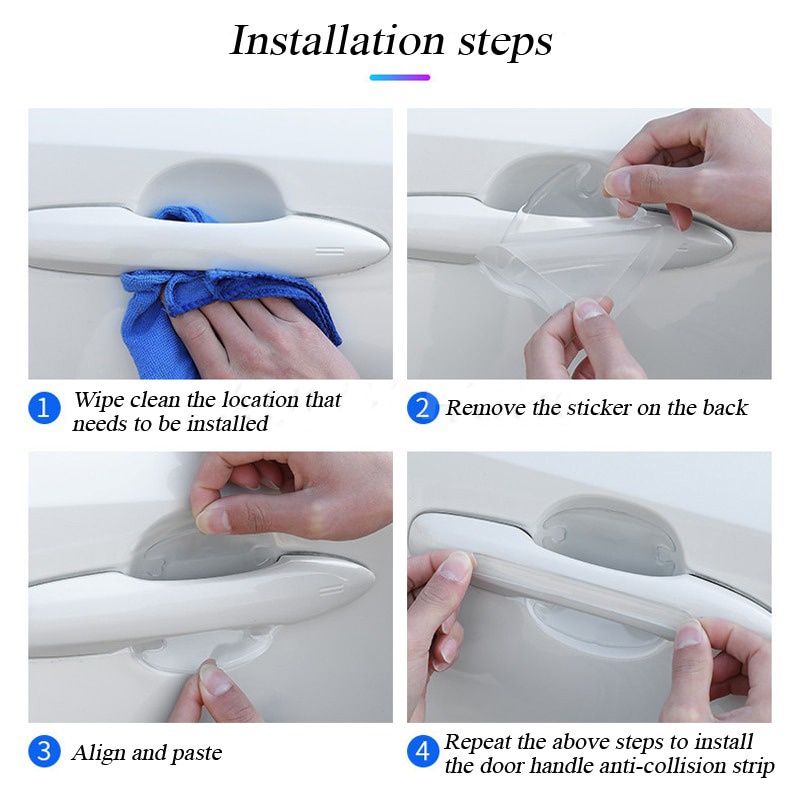 Installation steps

1 Wipe clean the location that needs to be installed

2 Remove the sticker on the back

3 Align and paste

4 Repeat the above steps to install the door handle anti-collision strip