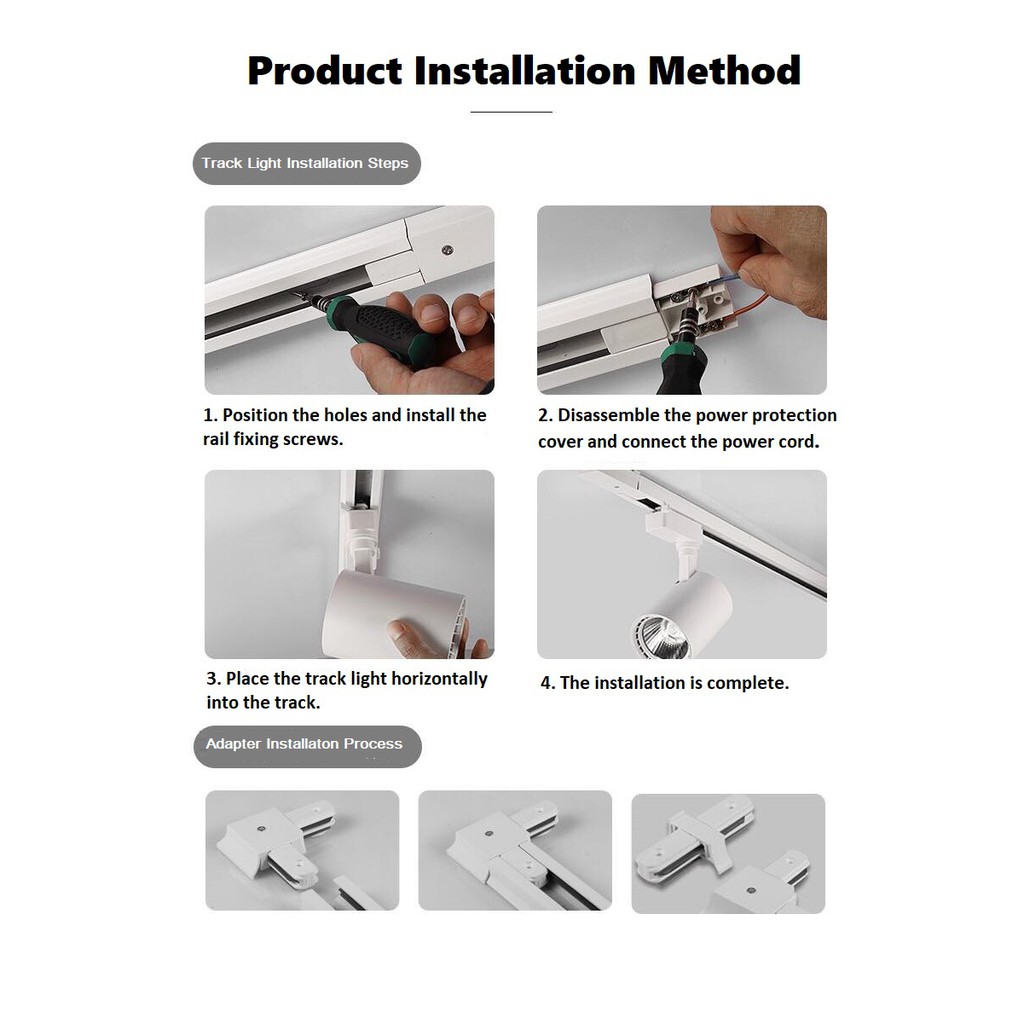 Product Installation Method

Track Light Installation Steps

1. Position the holes and install the rail fixing screws.

2. Disassemble the power protection cover and connect the power cord.

3. Place the track light horizontally into the track.

4. The installation is complete.

Adapter Installaton Process