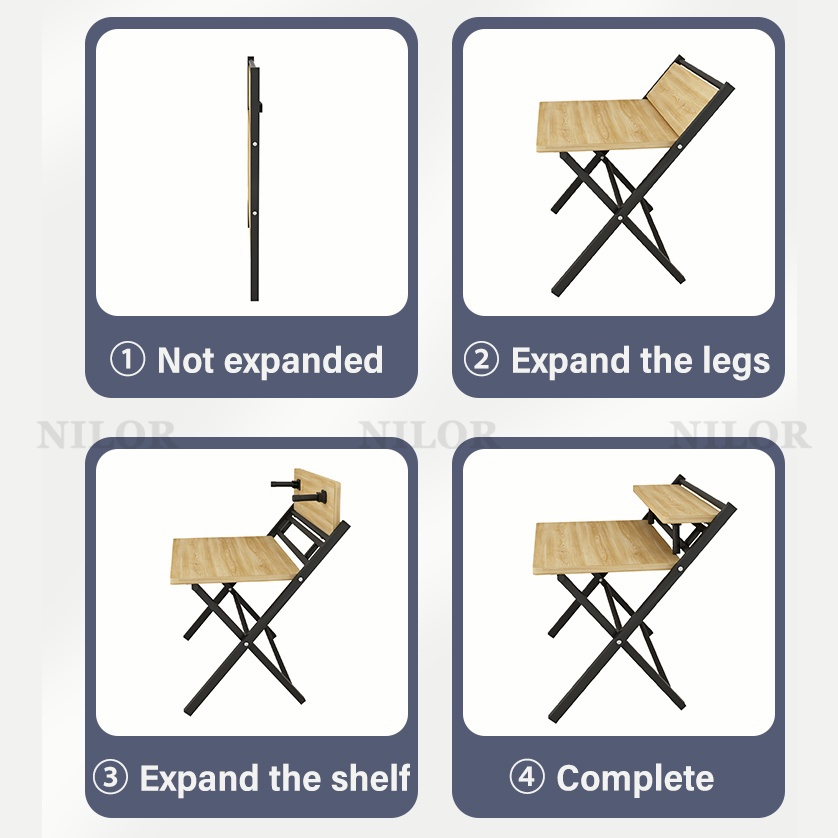 ① Not expanded

② Expand the legs

NILOR NILOR NILOR

③ Expand the shelf

④ Complete