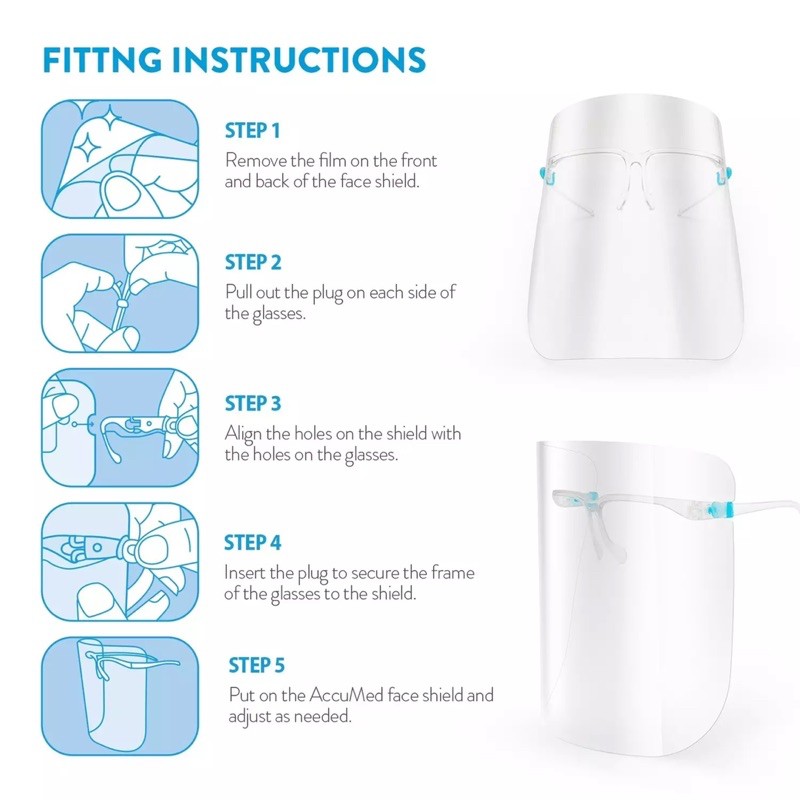 FITTNG INSTRUCTIONS

STEP 1
Remove the film on the front and back of the face shield.

STEP 2
Pull out the plug on each side of the glasses.

STEP 3
Align the holes on the shield with the holes on the glasses.

STEP 4
Insert the plug to secure the frame of the glasses to the shield.

STEP 5
Put on the AccuMed face shield and adjust as needed.