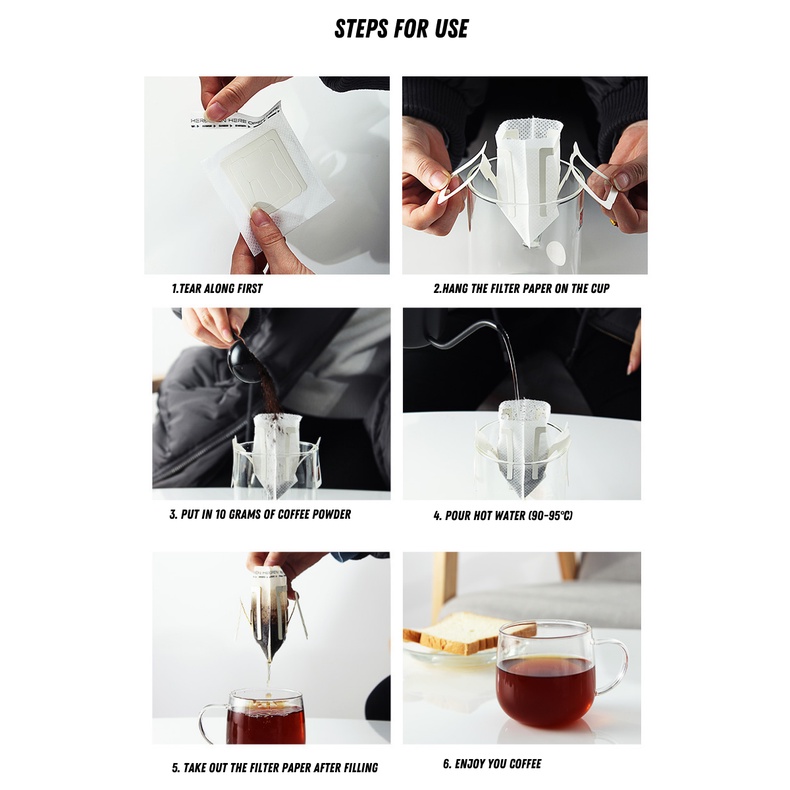 STEPS FOR USE

1.TEAR ALONG FIRST

2.HANG THE FILTER PAPER ON THE CUP

3. PUT IN 10 GRAMS OF COFFEE POWDER

4. POUR HOT WATER (90-95℃)

5. TAKE OUT THE FILTER PAPER AFTER FILLING

6. ENJOY YOU COFFEE