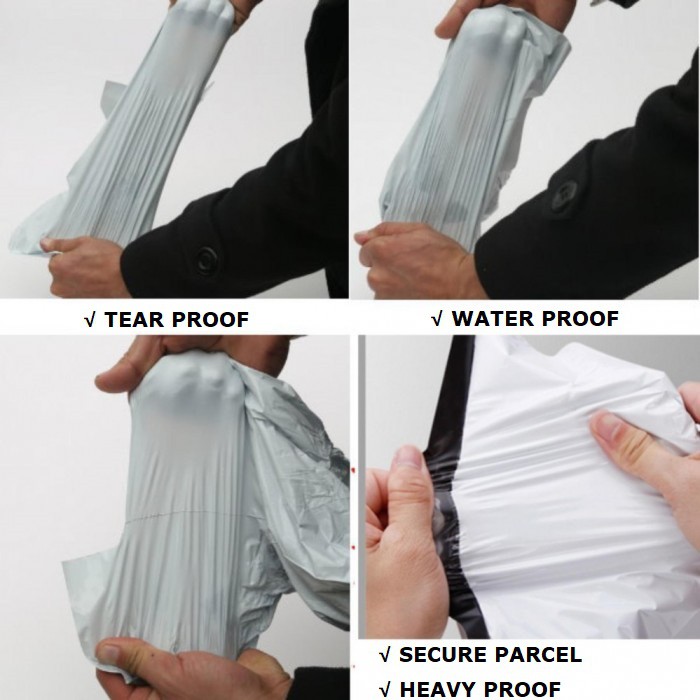 √ TEAR PROOF

√ WATER PROOF

√ SECURE PARCEL

√ HEAVY PROOF