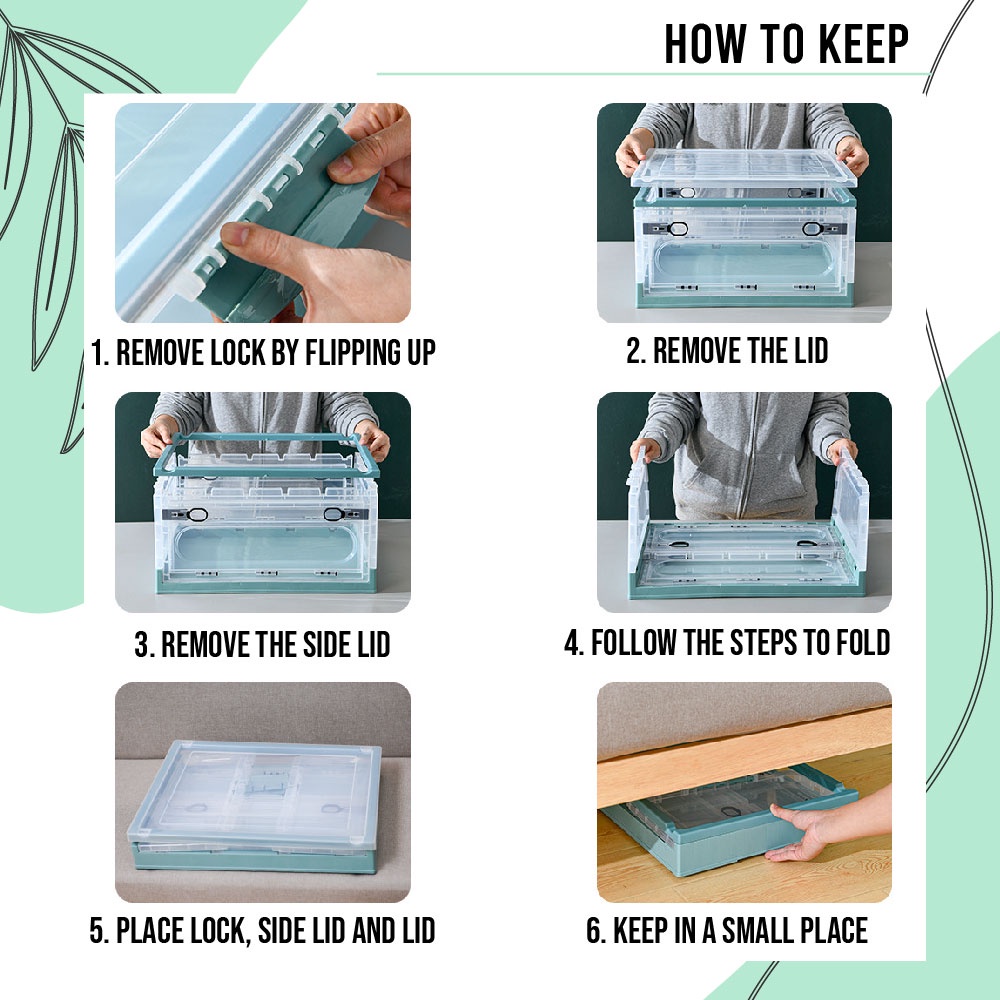 HOW TO KEEP

1. REMOVE LOCK BY FLIPPING UP

2. REMOVE THE LID

3. REMOVE THE SIDE LID

4. FOLLOW THE STEPS TO FOLD

5. PLACE LOCK, SIDE LID AND LID

6. KEEP IN A SMALL PLACE