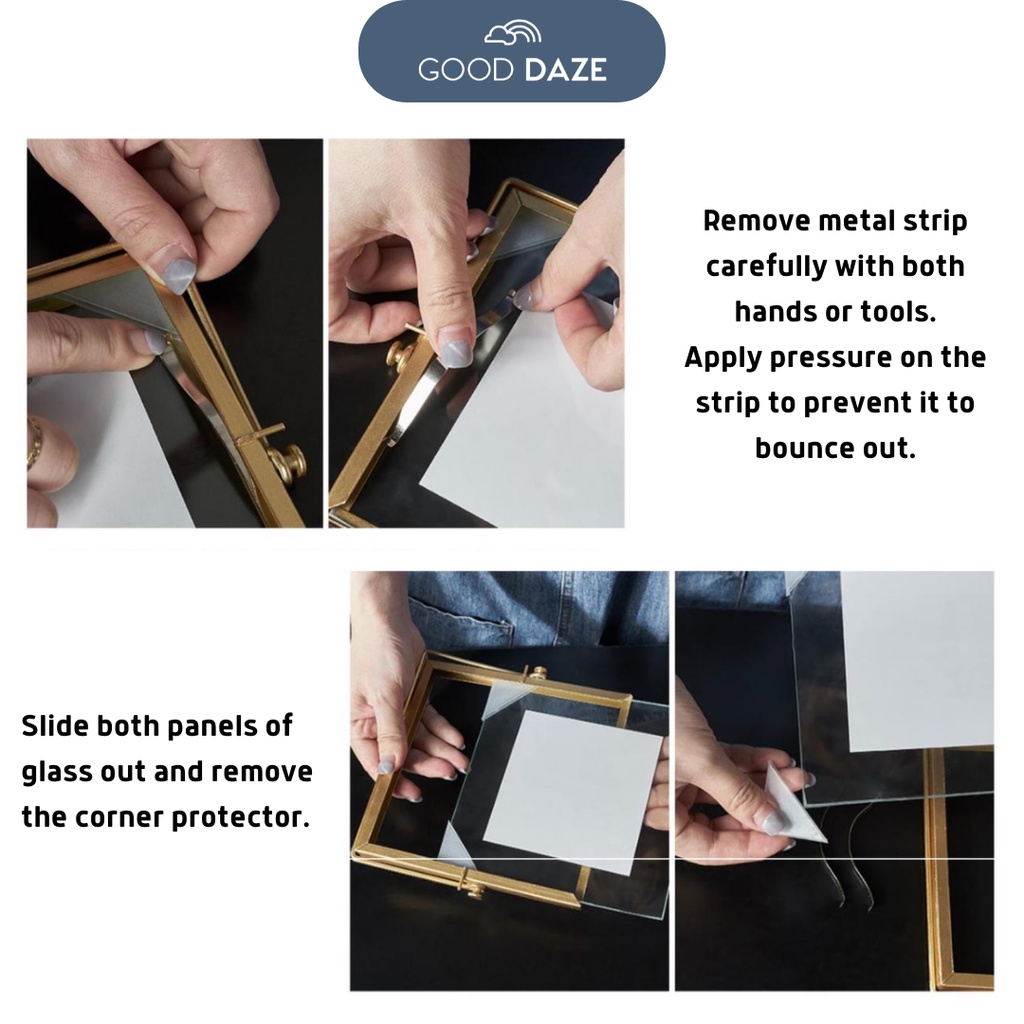 GOOD DAZE

Remove metal strip carefully with both hands or tools. Apply pressure on the strip to prevent it to bounce out.

Slide both panels of glass out and remove the corner protector.