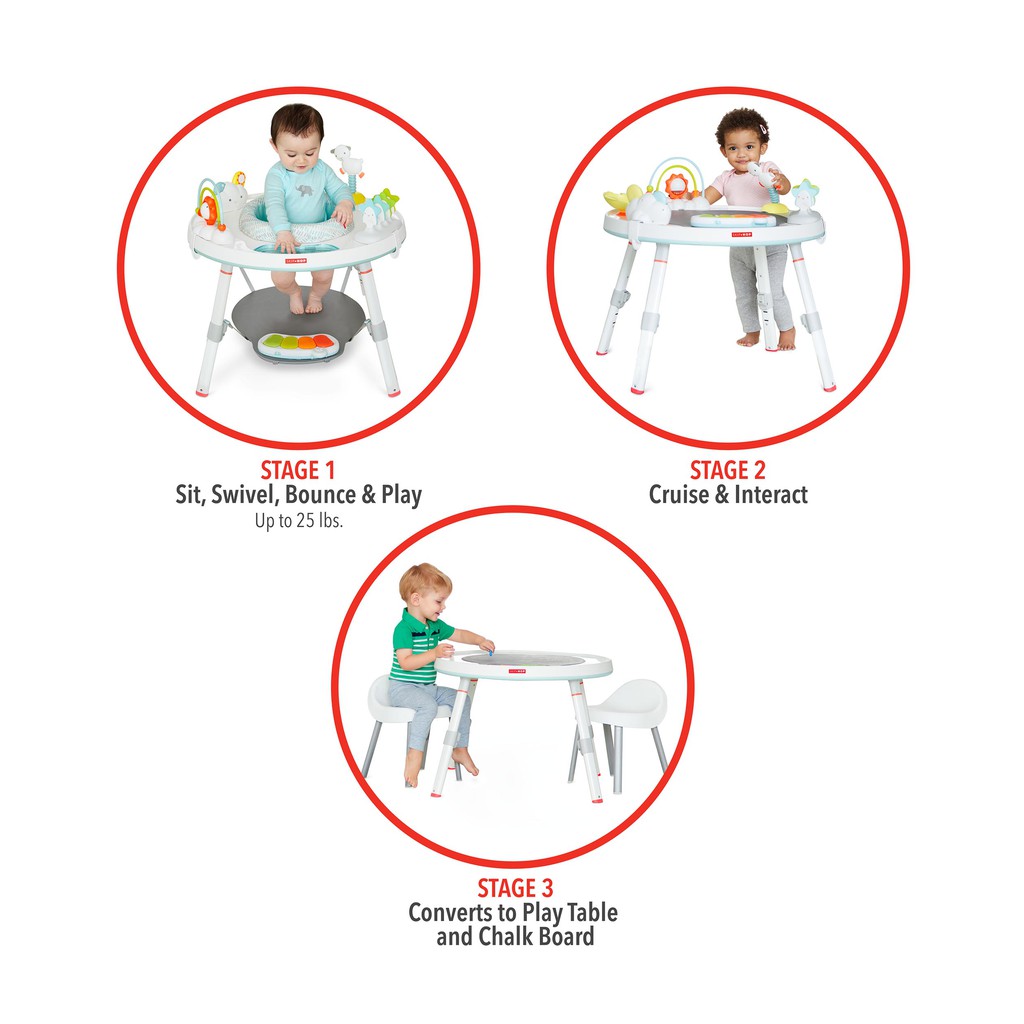 STAGE 1
Sit, Swivel, Bounce & Play
Up to 25 lbs.

STAGE 2
Cruise & Interact

STAGE 3
Converts to Play Table and Chalk Board