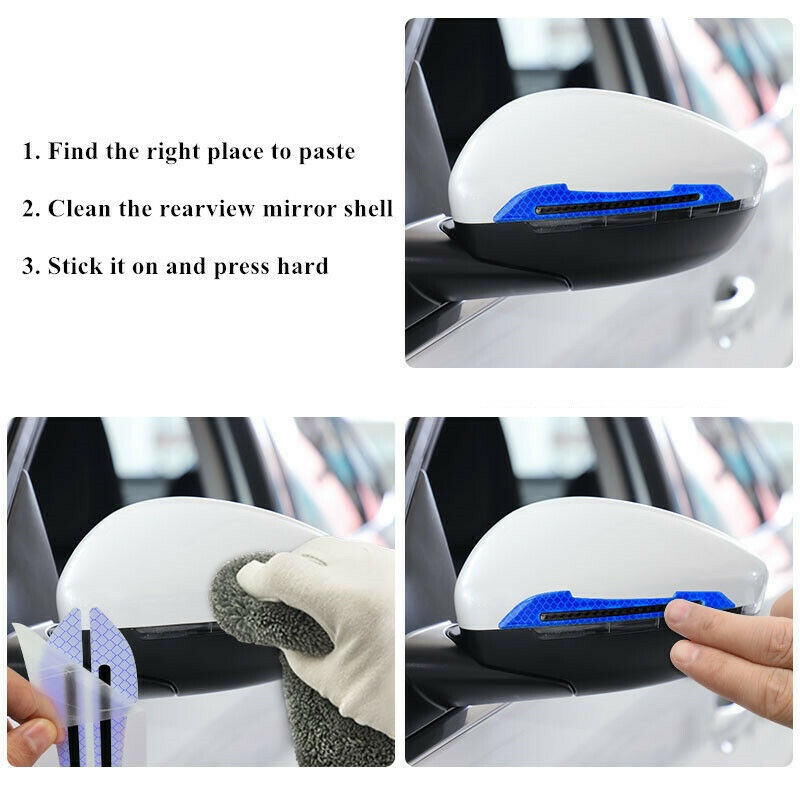 1. Find the right place to paste

2. Clean the rearview mirror shell

3. Stick it on and press hard