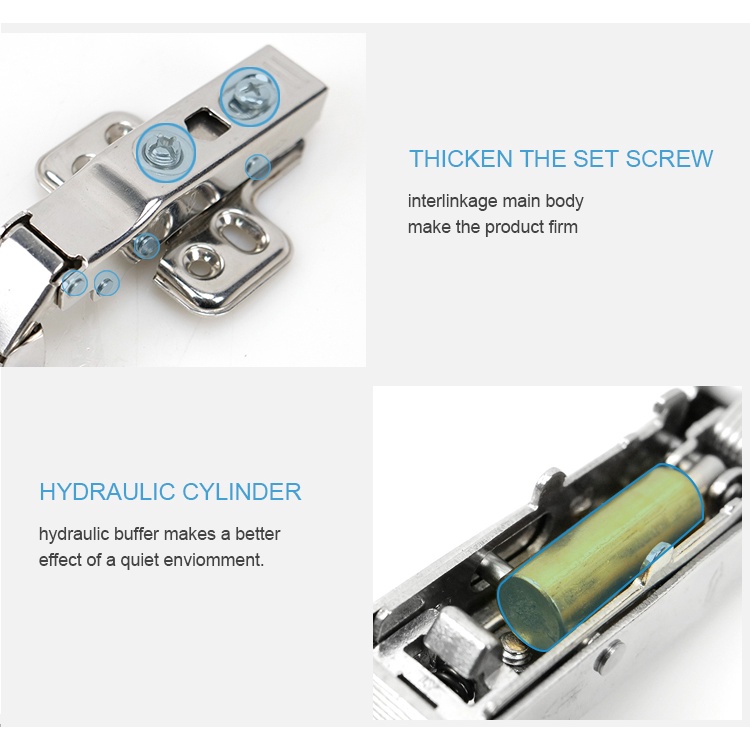 THICKEN THE SET SCREW

interlinkage main body
make the product firm

HYDRAULIC CYLINDER

hydraulic buffer makes a better effect of a quiet enviomment.