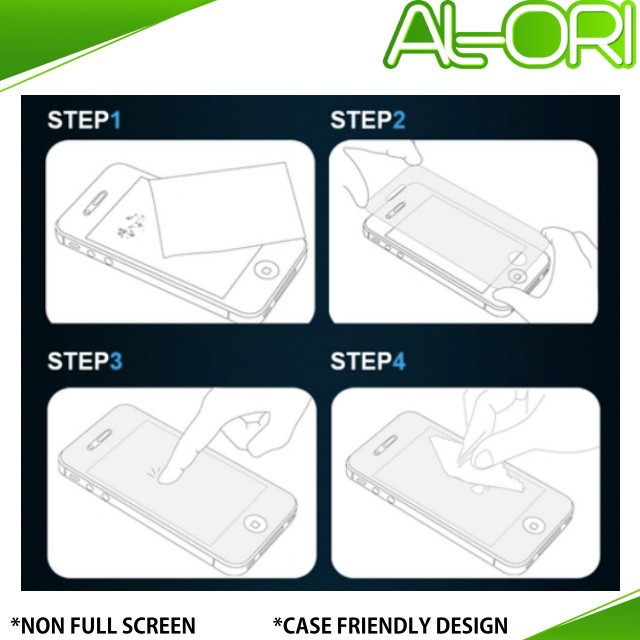 AL-ORI

STEP1

STEP2

STEP3

STEP4

*NON FULL SCREEN

*CASE FRIENDLY DESIGN