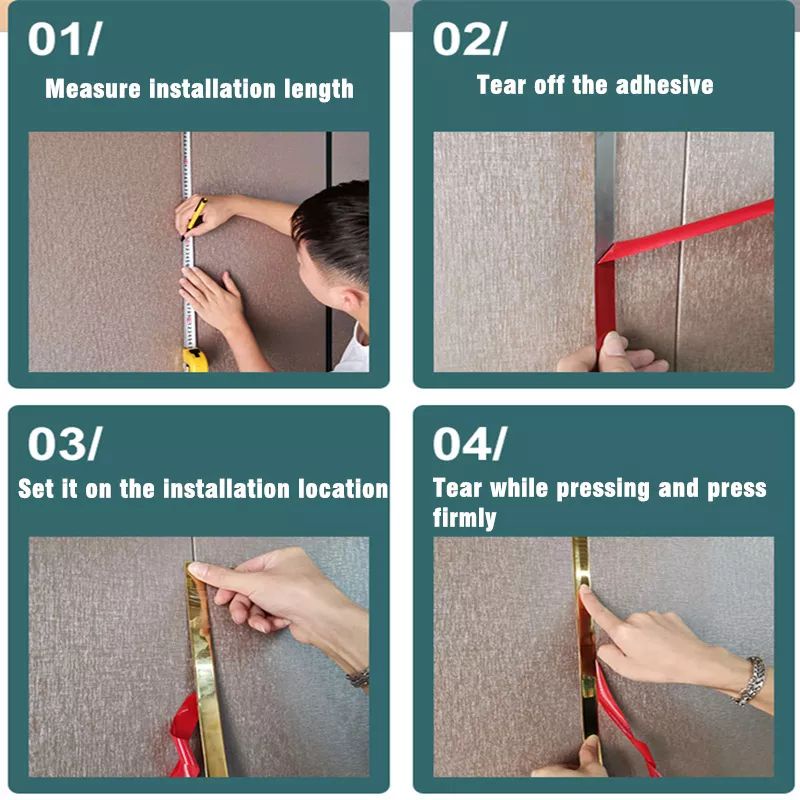 01/
Measure installation length

02/
Tear off the adhesive

03/
Set it on the installation location

04/
Tear while pressing and press firmly