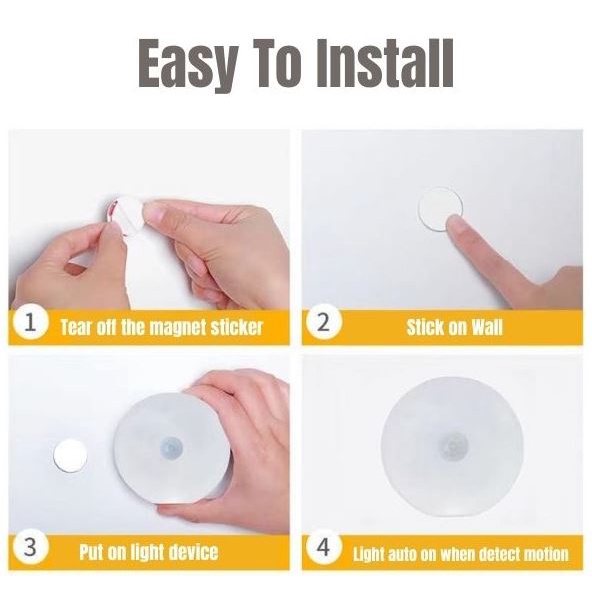 Easy To Install

1 Tear off the magnet sticker

2 Stick on Wall

3 Put on light device

4 Light auto on when detect motion