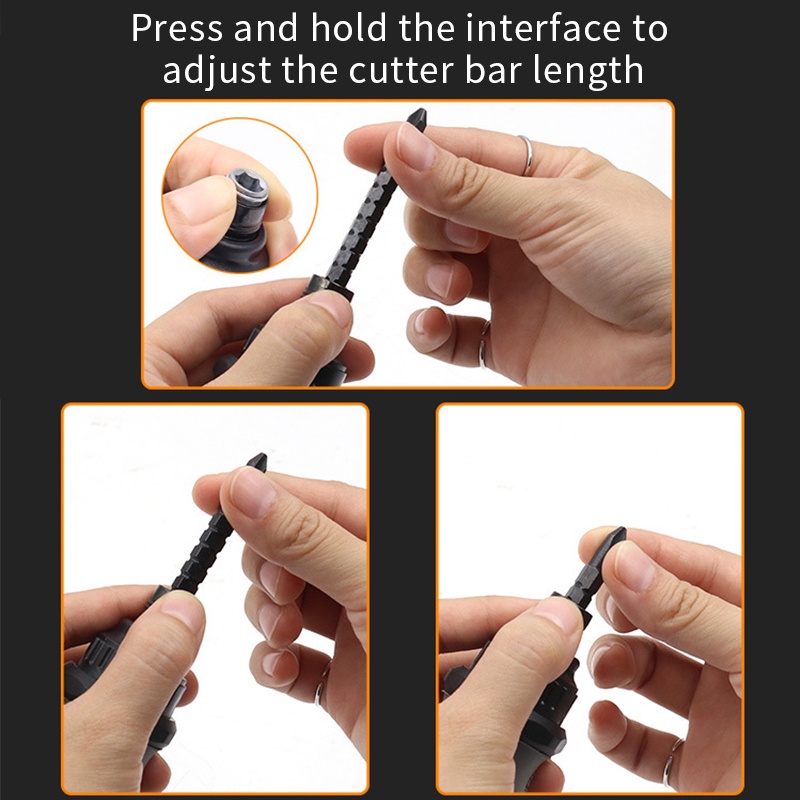 Press and hold the interface to adjust the cutter bar length