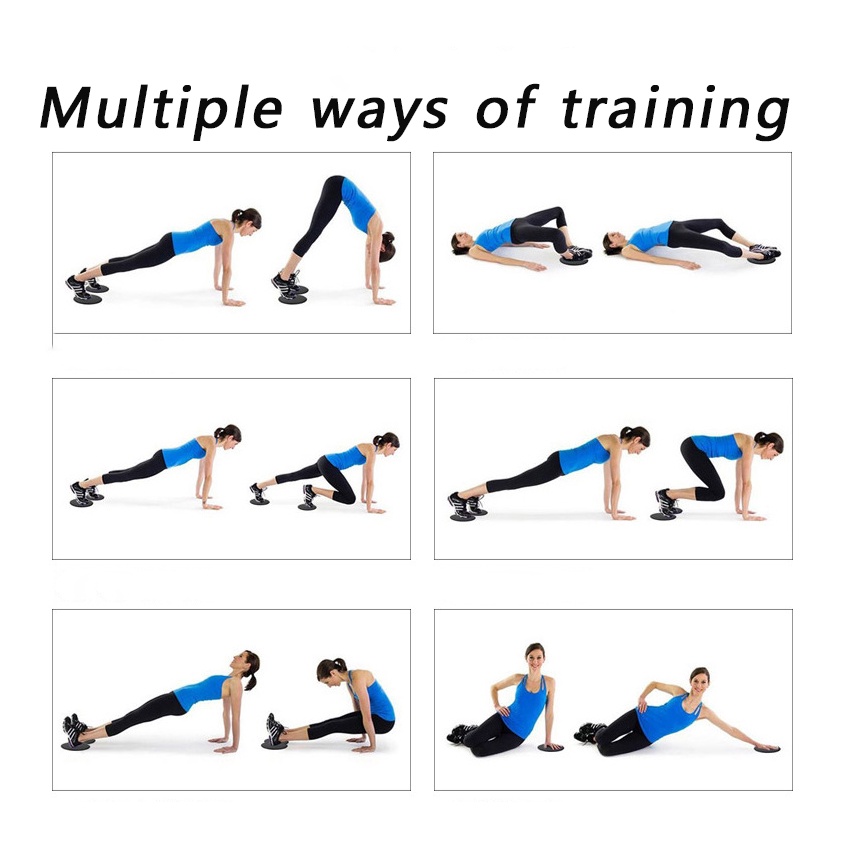 Multiple ways of training