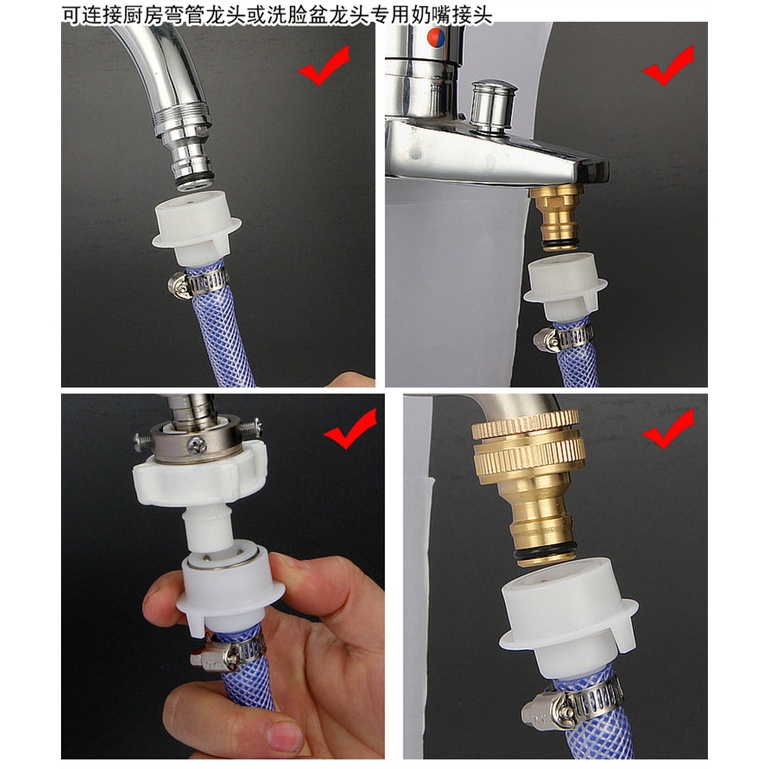 可连接厨房弯管龙头或洗脸盆龙头专用奶嘴接头