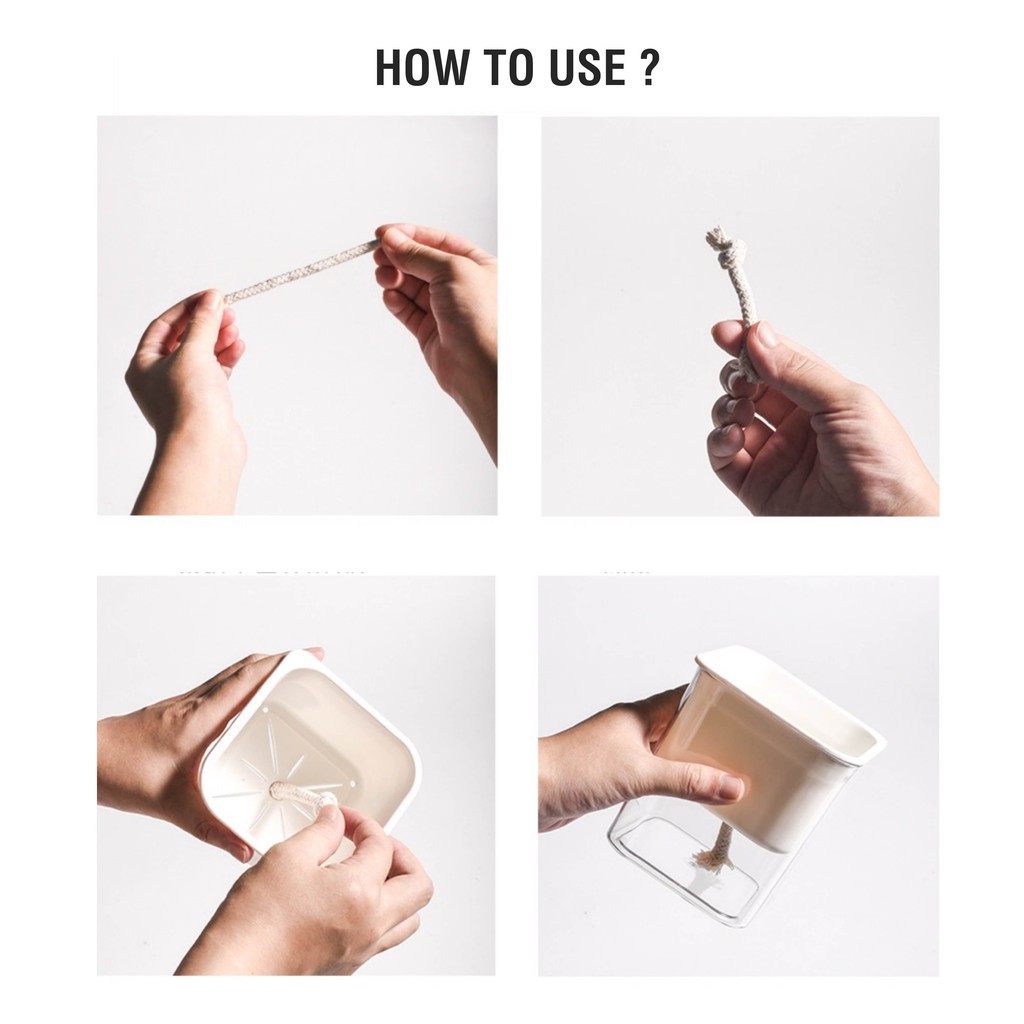 HOW TO USE ?