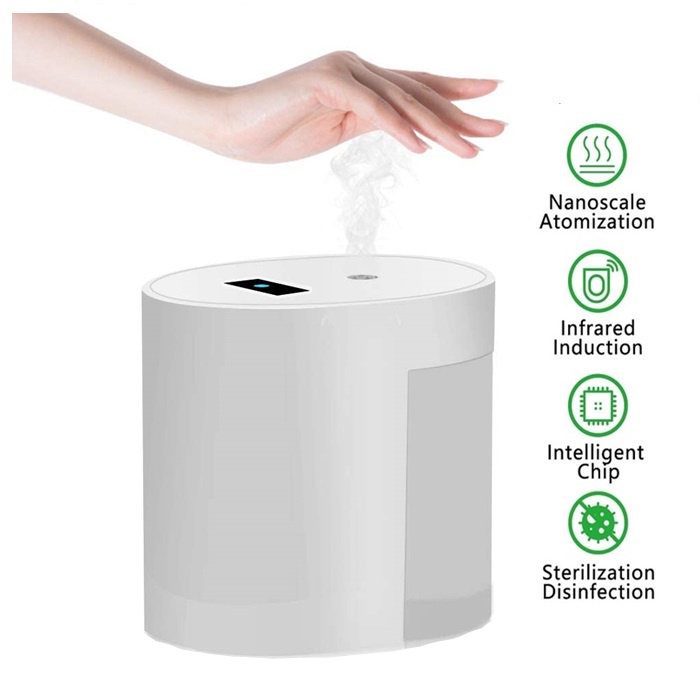 Nanoscale Atomization

Infrared Induction

Intelligent Chip

Sterilization Disinfection