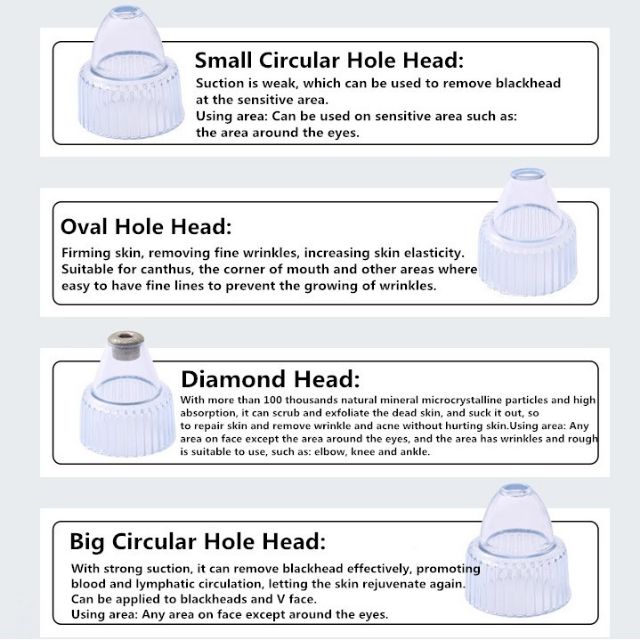 Small Circular Hole Head:

Suction is weak, which can be used to remove blackhead at the sensitive area.
Using area: Can be used on sensitive area such as: the area around the eyes.

Oval Hole Head:

Firming skin, removing fine wrinkles, increasing skin elasticity. Suitable for canthus, the corner of mouth and other areas where easy to have fine lines to prevent the growing of wrinkles.

Diamond Head:

With more than 100 thousands natural mineral microcrystalline particles and high absorption, it can scrub and exfoliate the dead skin, and suck it out, so to repair skin and remove wrinkle and acne without hurting skin.Using area: Any area on face except the area around the eyes, and the area has wrinkles and rough is suitable to use, such as: elbow, knee and ankle.

Big Circular Hole Head:

With strong suction, it can remove blackhead effectively, promoting blood and lymphatic circulation, letting the skin rejuvenate again.
Can be applied to blackheads and V face.
Using area: Any area on face except around the eyes.