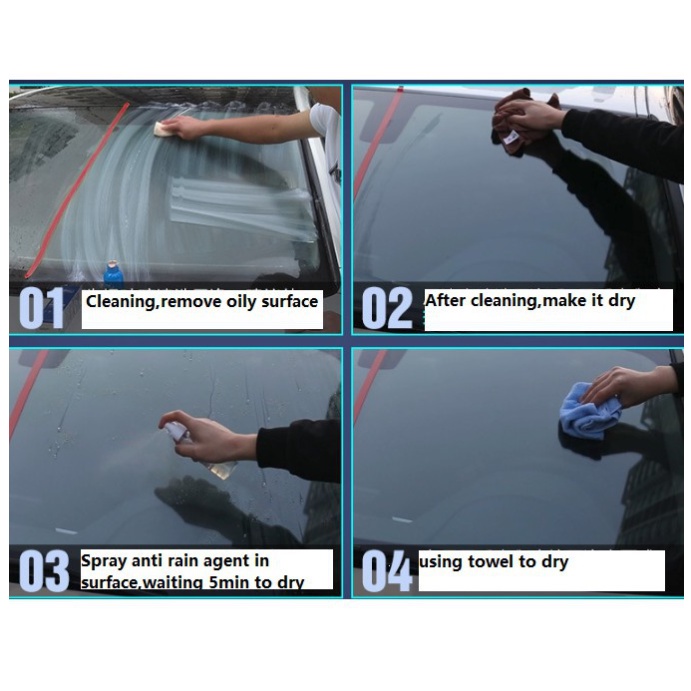 01 Cleaning,remove oily surface

02 After cleaning,make it dry

03 Spray anti rain agent in surface,waiting 5min to dry

04 using towel to dry