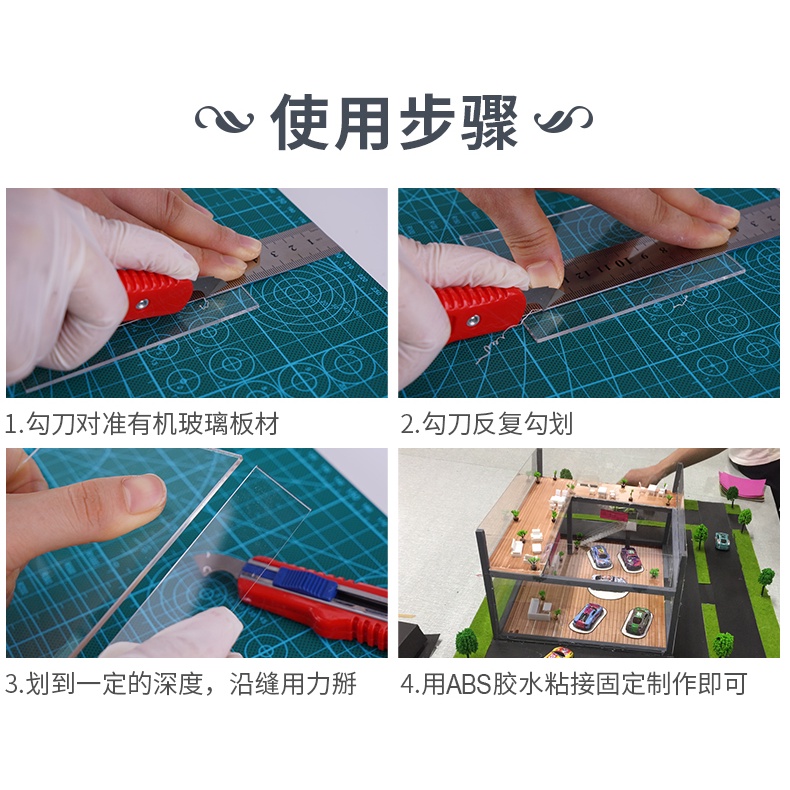 使用步骤

1.勾刀对准有机玻璃板材

2.勾刀反复勾划

3.划到一定的深度，沿缝用力掰

4.用ABS胶水粘接固定制作即可