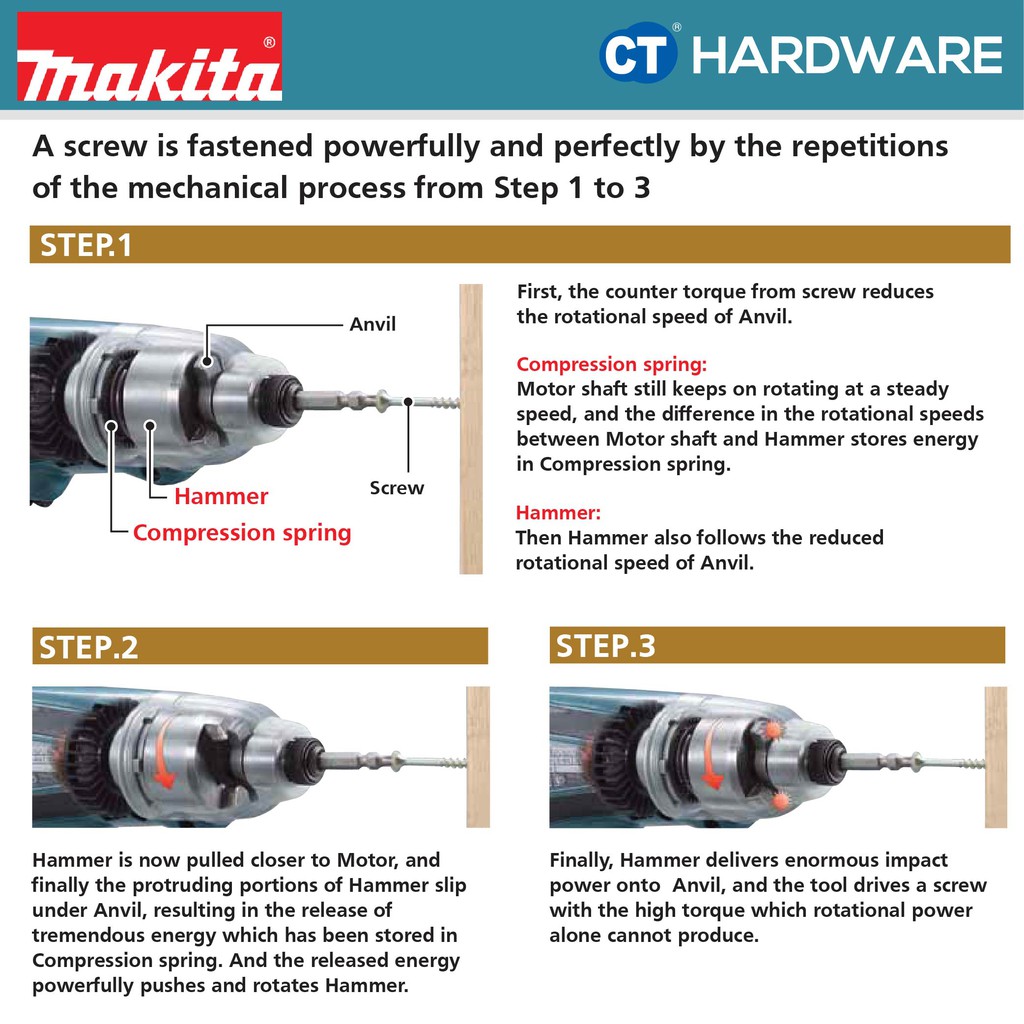 makita®

CT® HARDWARE

A screw is fastened powerfully and perfectly by the repetitions of the mechanical process from Step 1 to 3

STEP.1

Anvil

Hammer

Compression spring

Screw

First, the counter torque from screw reduces the rotational speed of Anvil.

Compression spring:
Motor shaft still keeps on rotating at a steady speed, and the difference in the rotational speeds between Motor shaft and Hammer stores energy in Compression spring.

Hammer:
Then Hammer also follows the reduced rotational speed of Anvil.

STEP.2

Hammer is now pulled closer to Motor, and finally the protruding portions of Hammer slip under Anvil, resulting in the release of tremendous energy which has been stored in Compression spring. And the released energy powerfully pushes and rotates Hammer.

STEP.3

Finally, Hammer delivers enormous impact power onto Anvil, and the tool drives a screw with the high torque which rotational power alone cannot produce.